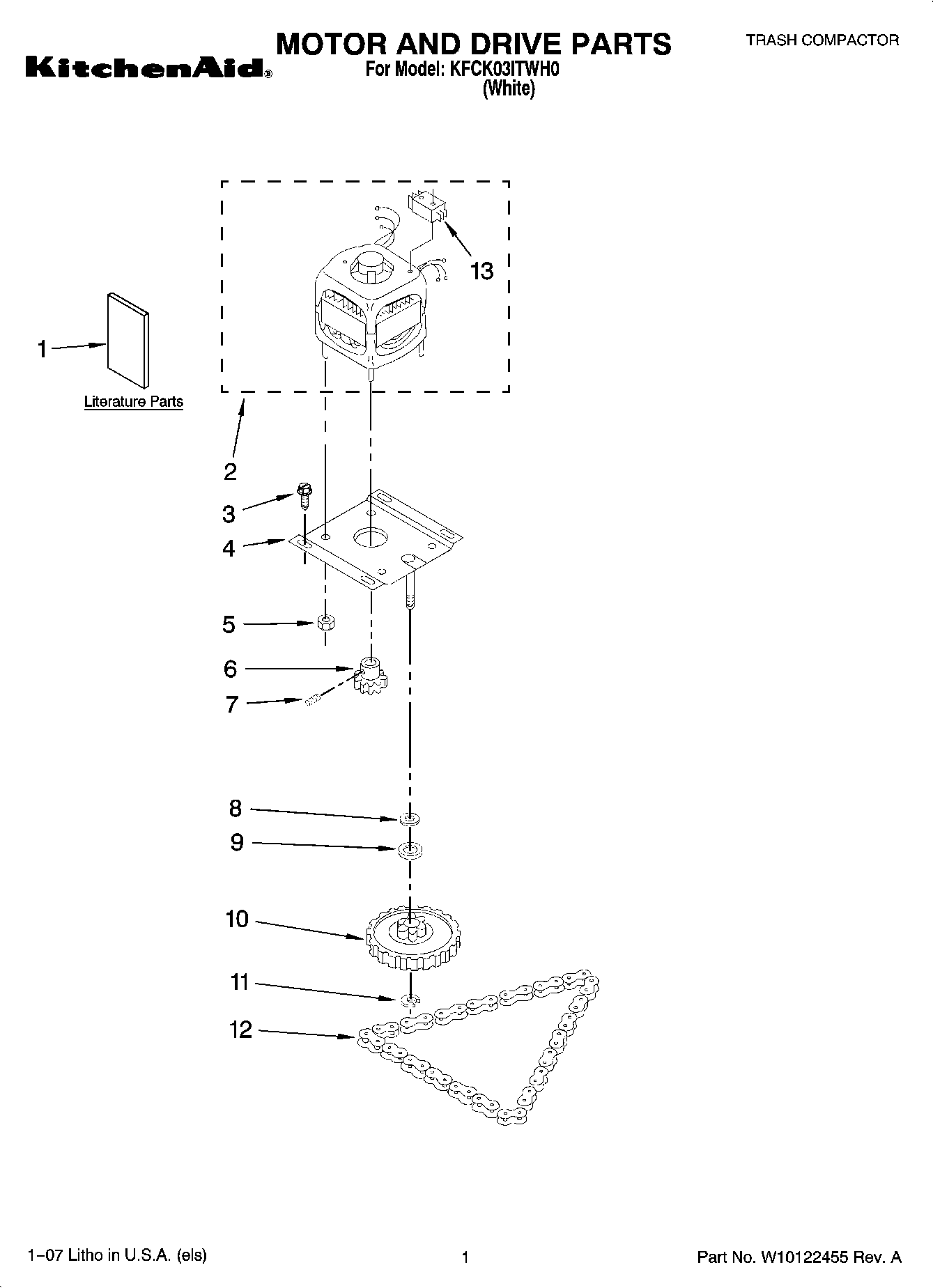 KitchenAid®

MOTOR AND DRIVE PARTS
For Model: KFCK03ITWH0
(White)

TRASH COMPACTOR

13

1

Literature Parts

2

3

4

5

6

7

8

9

10

11

12

1–07 Litho in U.S.A. (els)

1

Part No. W10122455 Rev. A