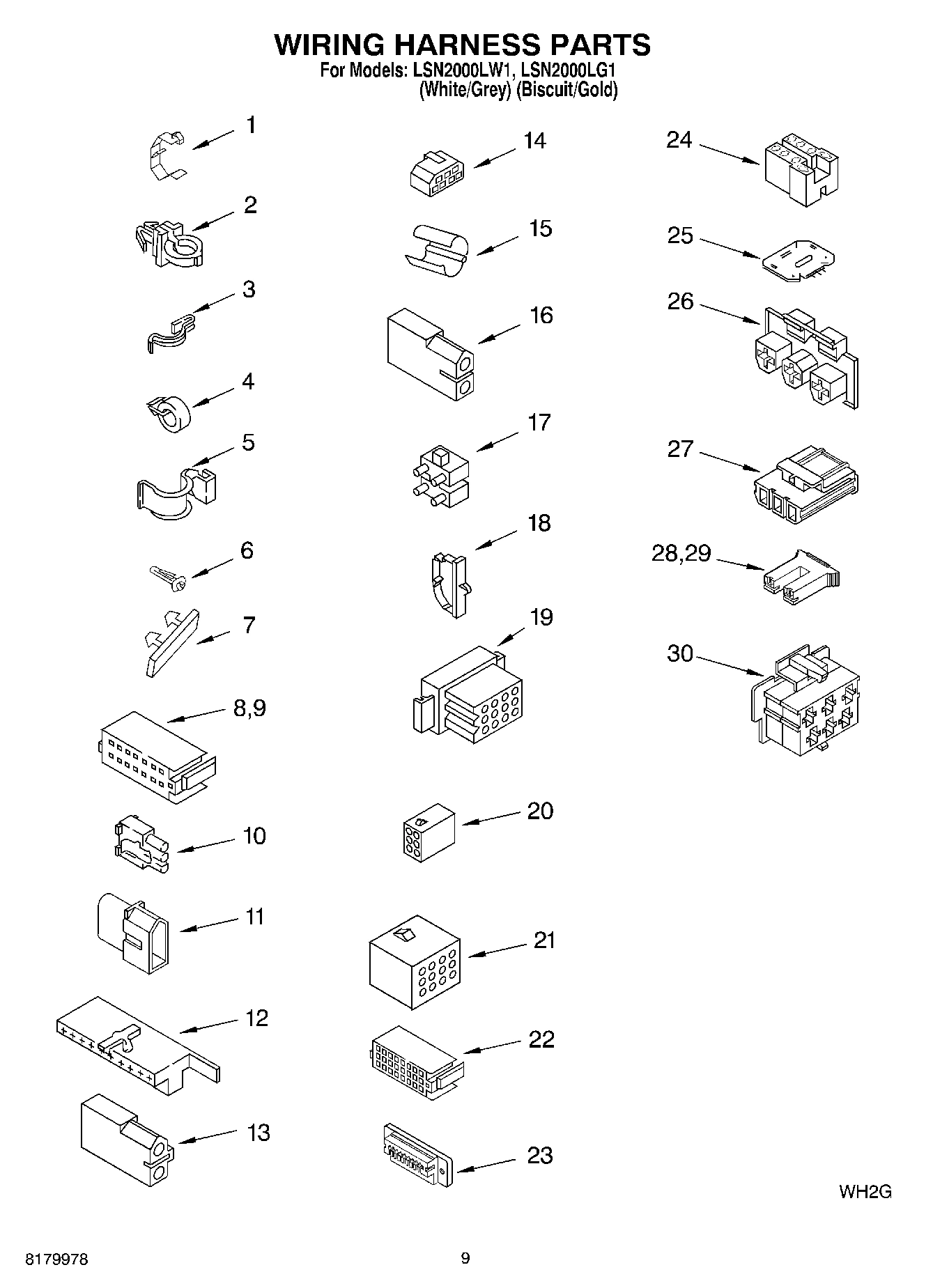 WIRING HARNESS PARTS
For Models: LSN2000LW1, LSN2000LG1
(White/Grey) (Biscuit/Gold)

1
2
3
4
5
6
7
8,9
10
11
12
13

14
15
16
17
18
19
20
21
22
23

24
25
26
27
28,29
30

WH2G

8179978

9