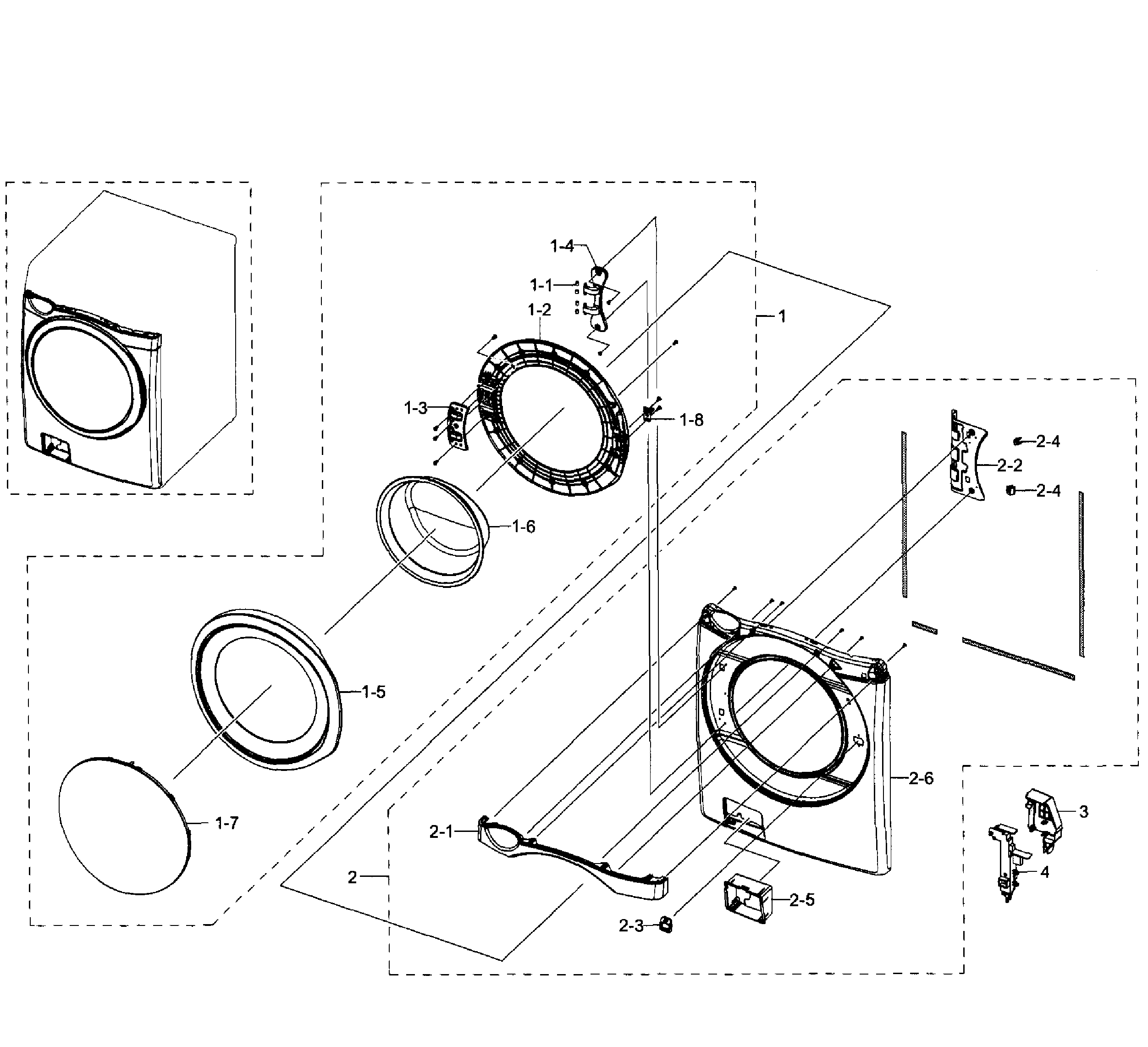 1-4
1-1
1-2
1
1-3
1-8
2-4
2-2
2-4
1-6
1-5
2-6
1-7
3
2-1
4
2
2-5
2-3