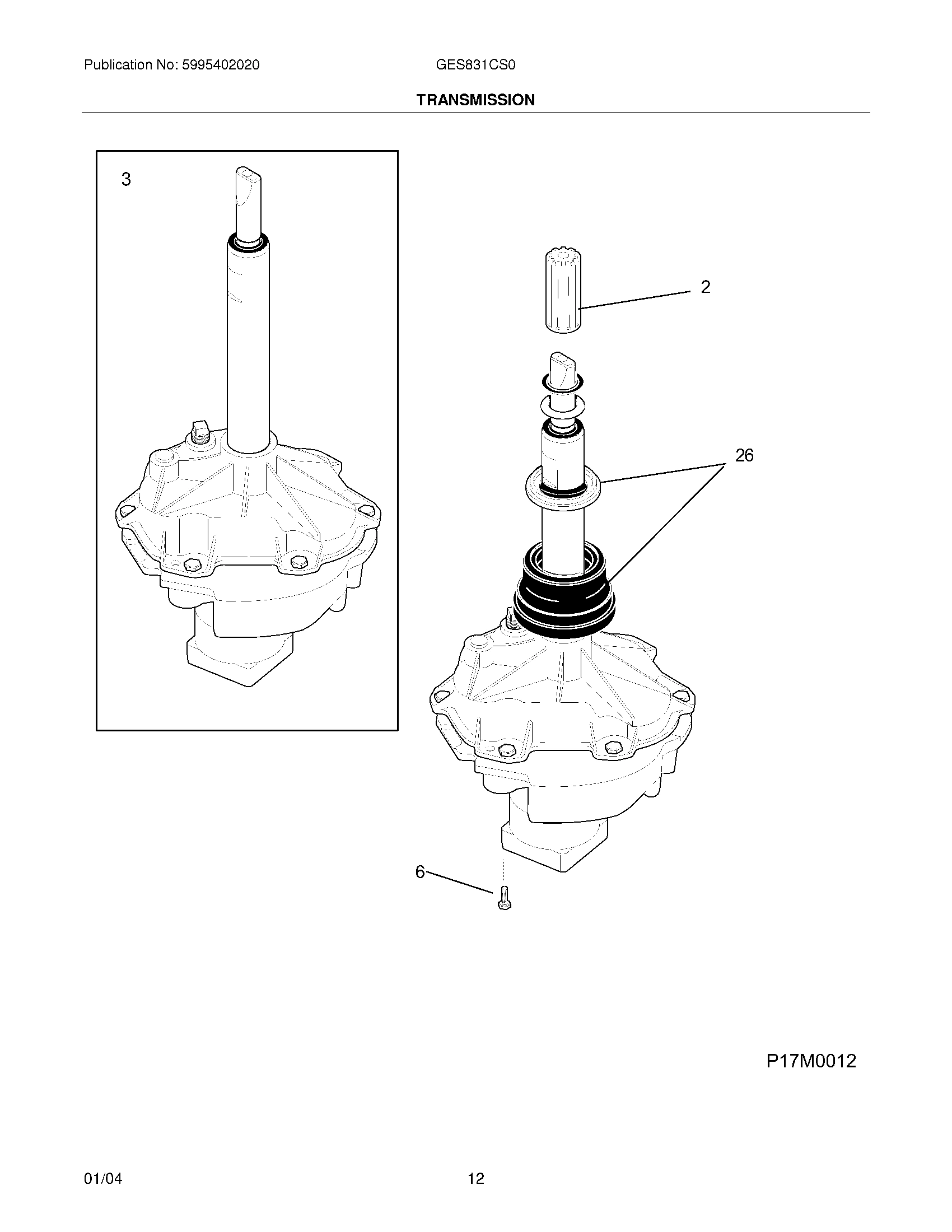 Publication No: 5995402020

GES831CS0

TRANSMISSION

3

2

26

6

P17M0012

01/04

12