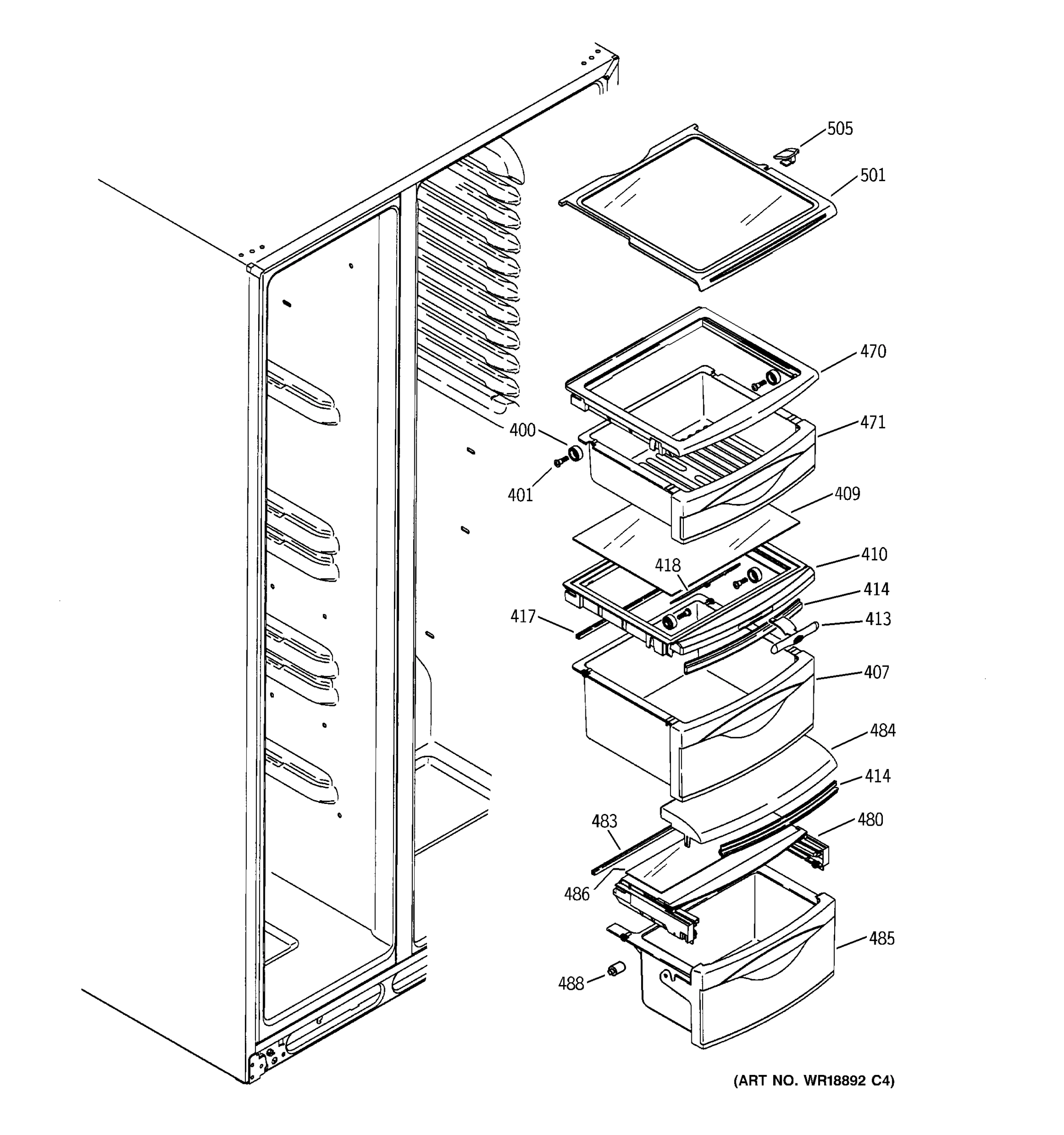 505
501
470
471
400
401
409
410
418
414
417
413
407
484
414
483
480
486
485
488
(ART NO. WR18892 C4)