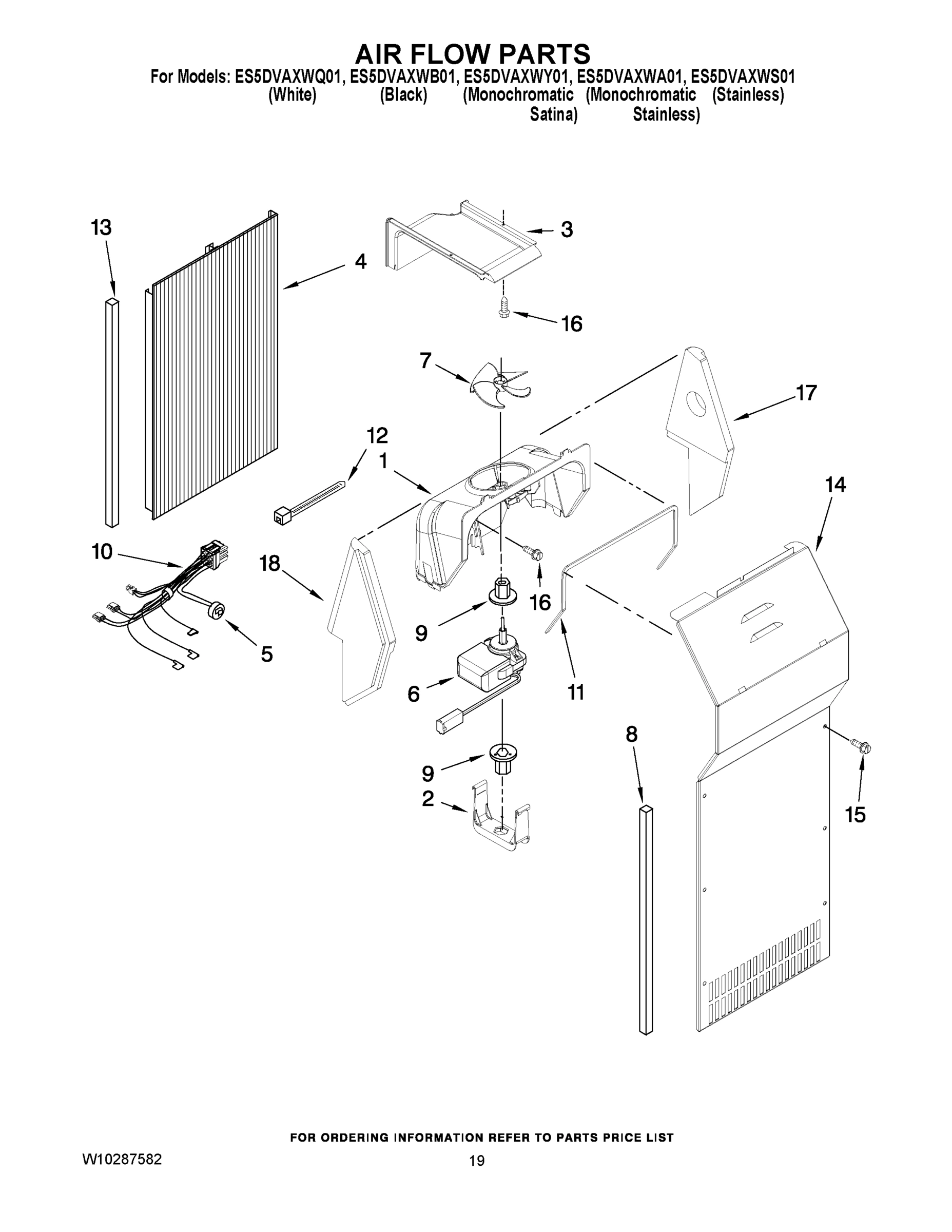 AIR FLOW PARTS
For Models: ES5DVAXWQ01, ES5DVAXWB01, ES5DVAXWY01, ES5DVAXWA01, ES5DVAXWS01
(White) (Black) (Monochromatic Satina) (Monochromatic Stainless) (Stainless)

13
4
3
16
7
17
12
1
14
10
18
16
9
5
6
11
8
9
2
15

FOR ORDERING INFORMATION REFER TO PARTS PRICE LIST
W10287582
19