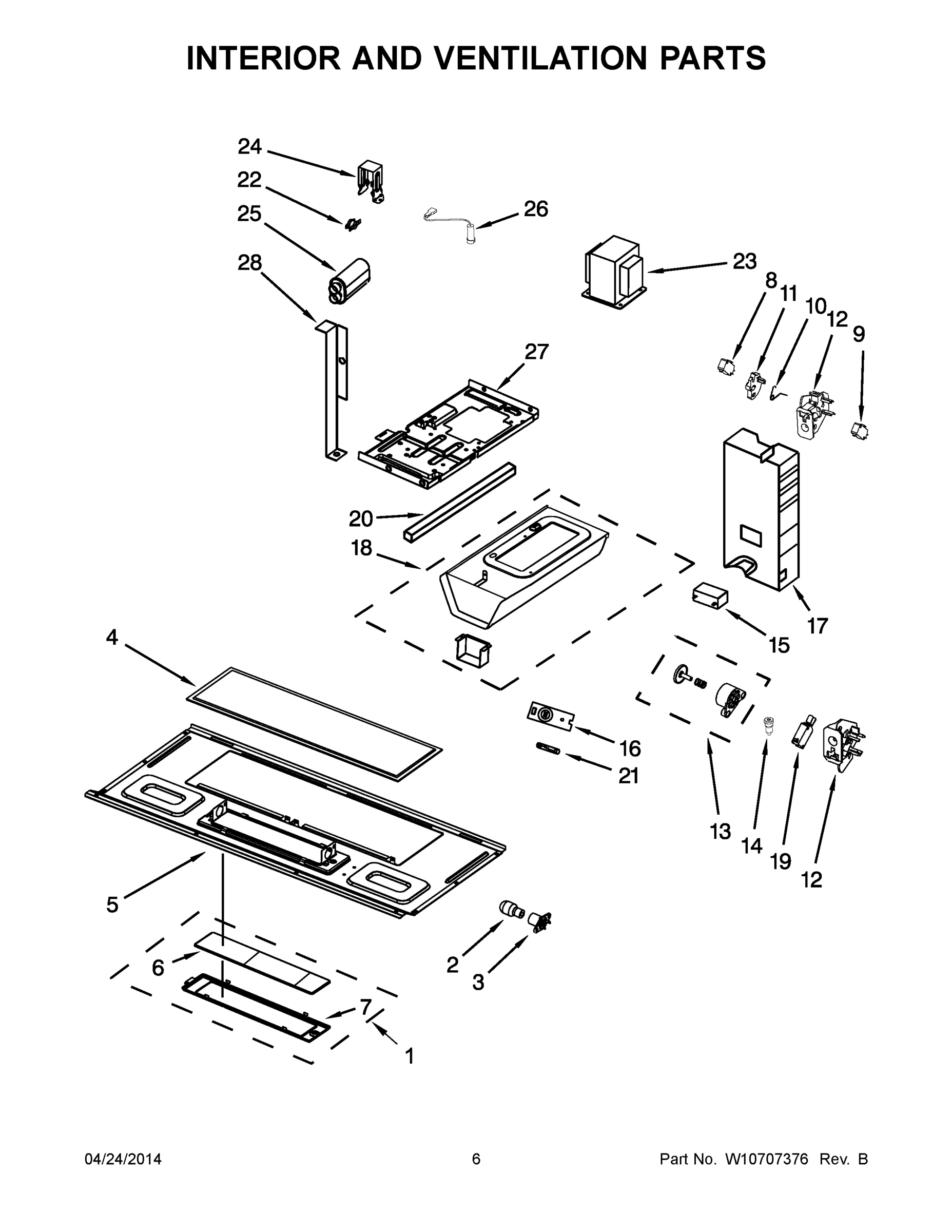 INTERIOR AND VENTILATION PARTS

24
22
25
28
26
23
8
11
10
12
9
27
20
18
17
15
4
16
21
13
14
19
12
5
2
3
6
7
1

04/24/2014
6
Part No. W10707376 Rev. B