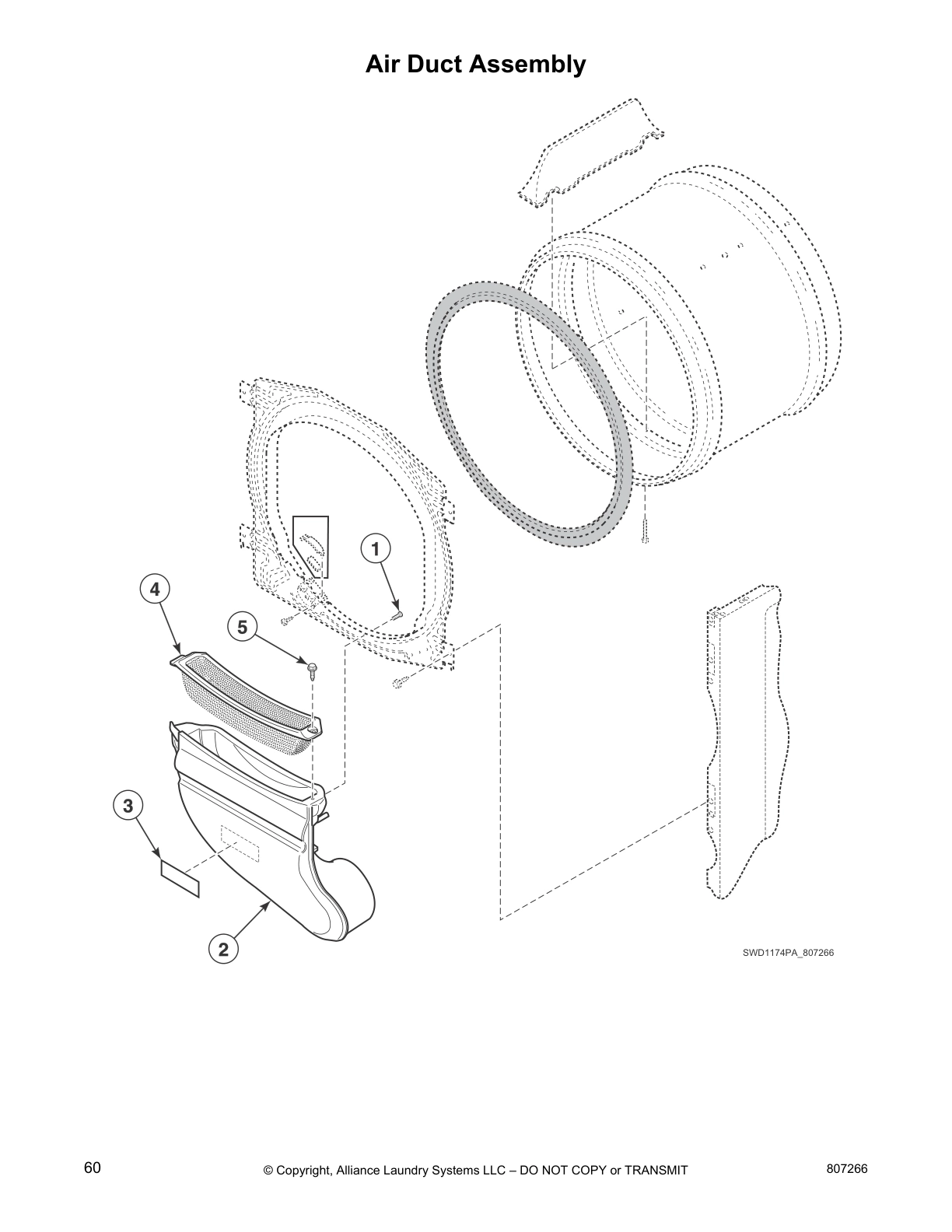 Air Duct Assembly

1

4

5

3

2

SWD1174PA_807266

60

© Copyright, Alliance Laundry Systems LLC – DO NOT COPY or TRANSMIT

807266