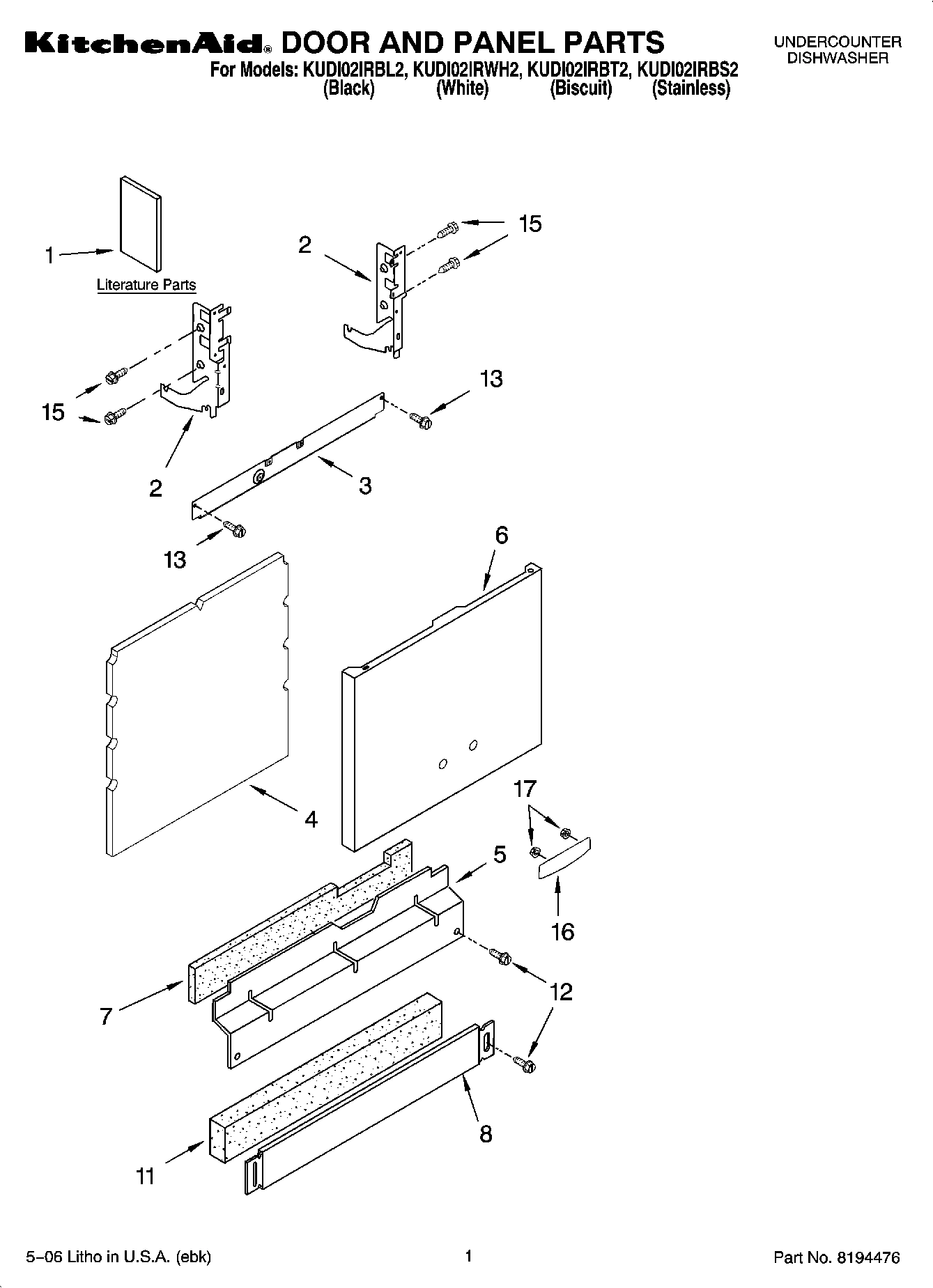 KitchenAid® DOOR AND PANEL PARTS

UNDERCOUNTER DISHWASHER

For Models: KUDI02IRBL2, KUDI02IRWH2, KUDI02IRBT2, KUDI02IRBS2
(Black) (White) (Biscuit) (Stainless)

1

Literature Parts

2

15

15

2

13

3

13

6

4

17

5

16

12

7

8

11

5–06 Litho in U.S.A. (ebk)

1

Part No. 8194476