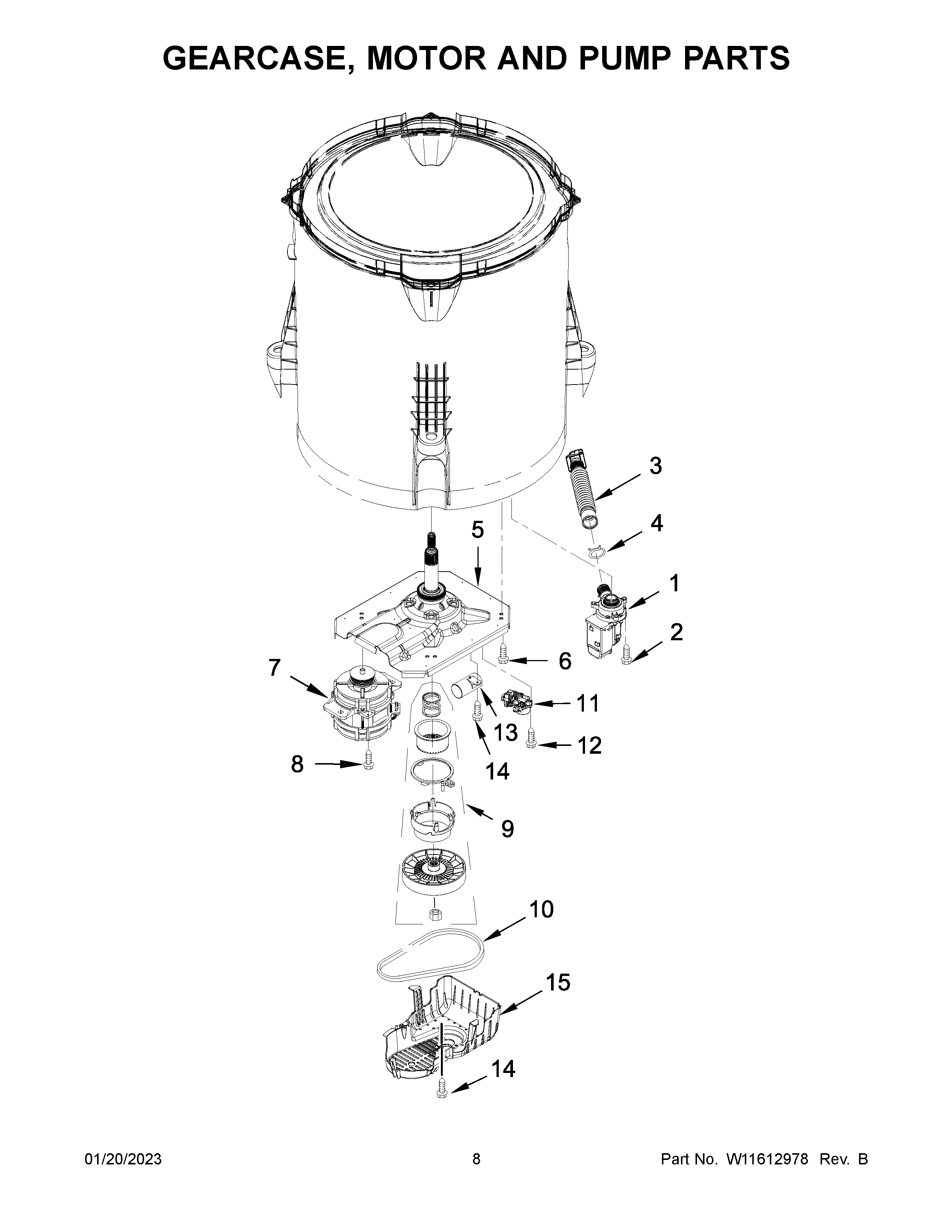 GEARCASE, MOTOR AND PUMP PARTS

3

4

5

1

2

6

7

11

13

12

8

14

9

10

15

14

01/20/2023

8

Part No. W11612978 Rev. B