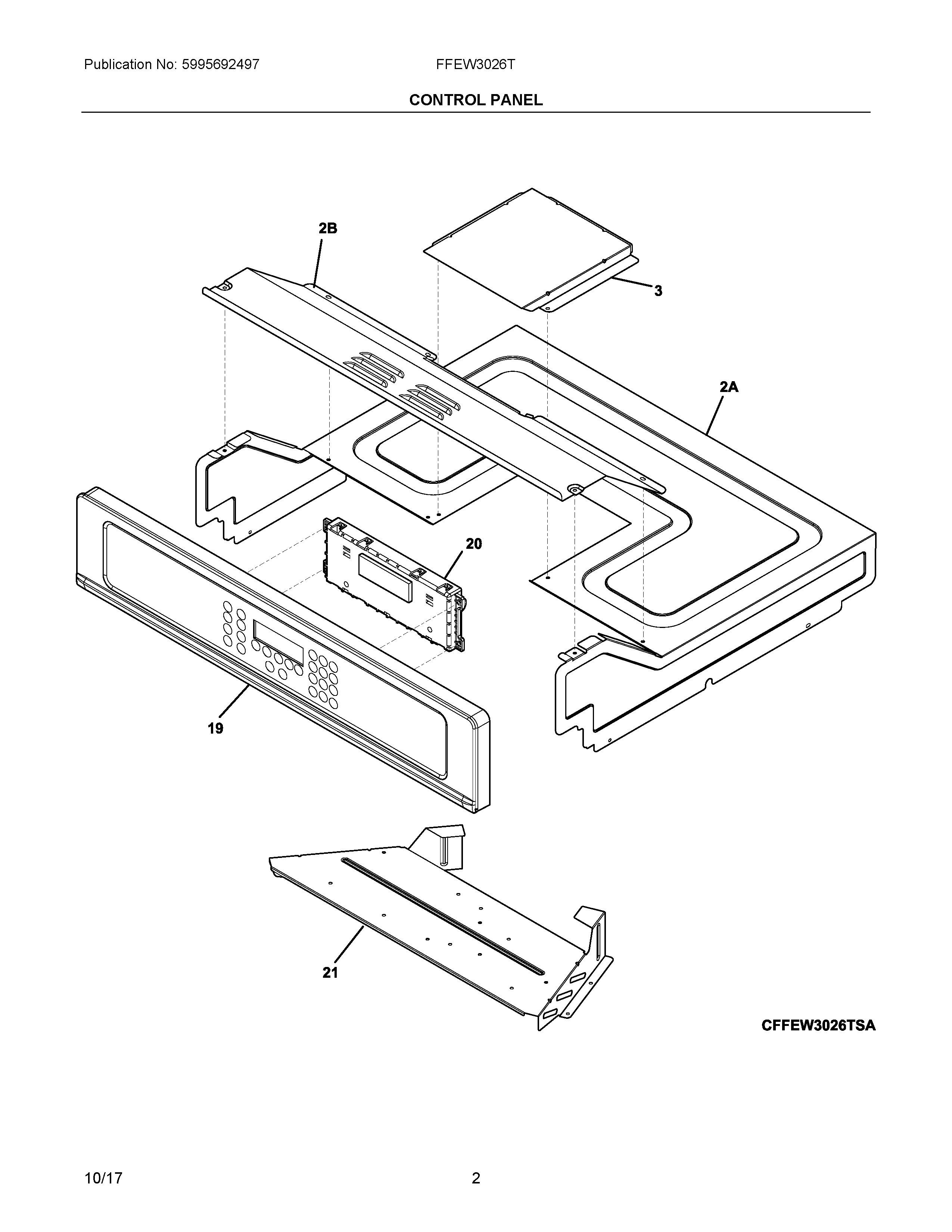 Publication No: 5995692497

FFEW3026T

CONTROL PANEL

2B

3

2A

20

19

21

CFFEW3026TSA

10/17

2