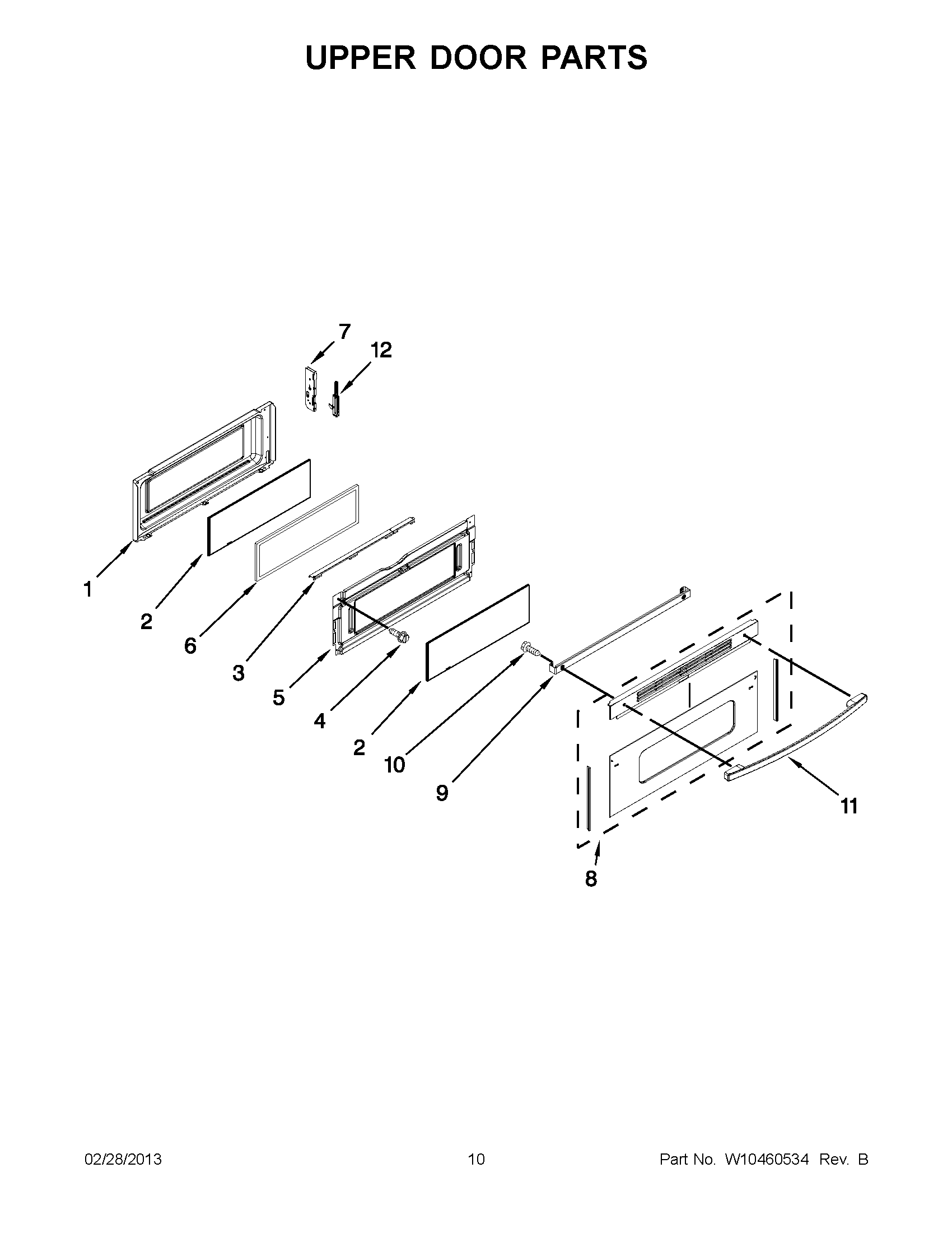 UPPER DOOR PARTS

7
12
1
2
6
3
5
4
2
10
9
11
8

02/28/2013
10
Part No. W10460534 Rev. B