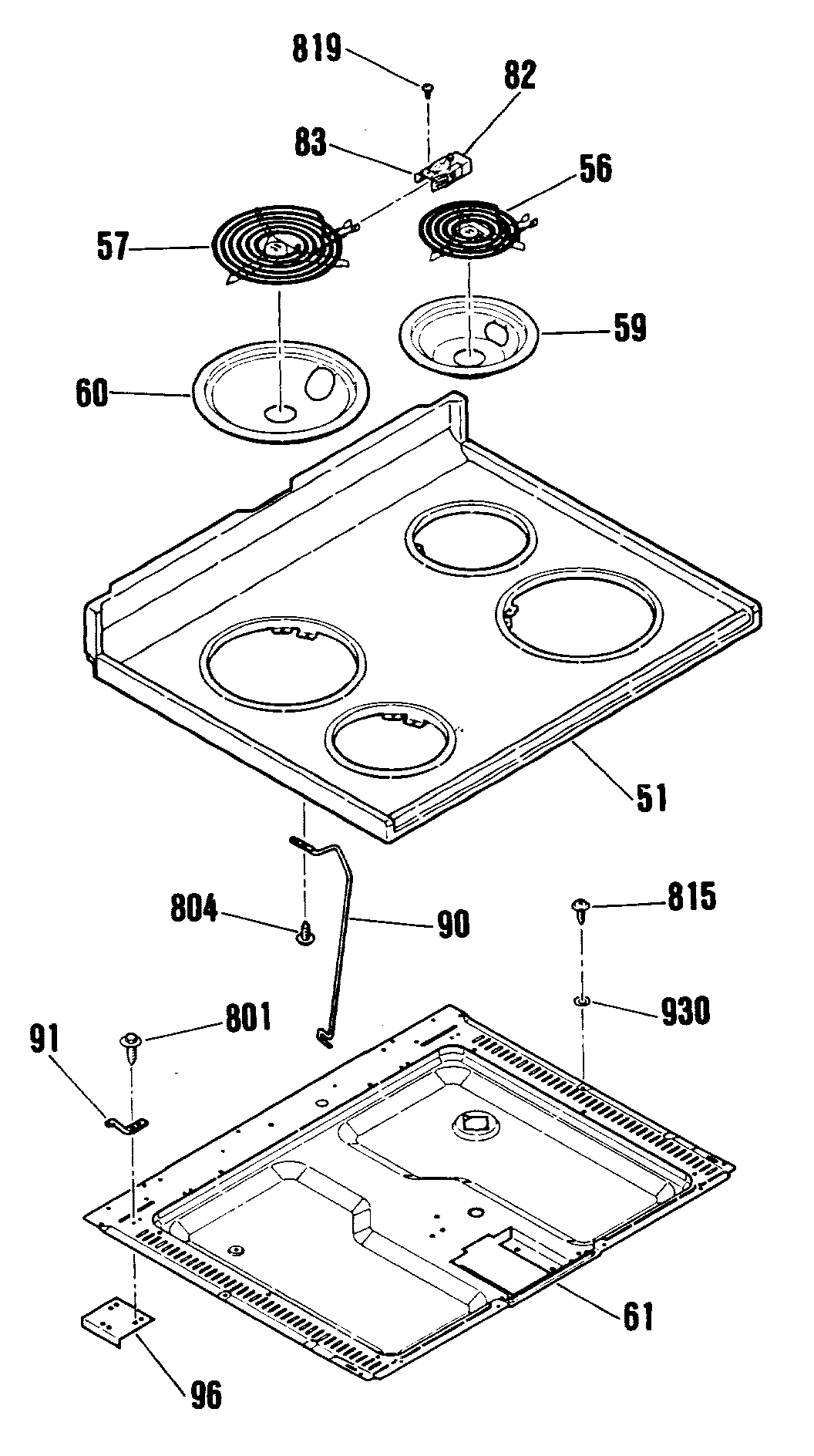 819
82
83
56
57
59
60
51
804
90
815
930
801
91
61
96