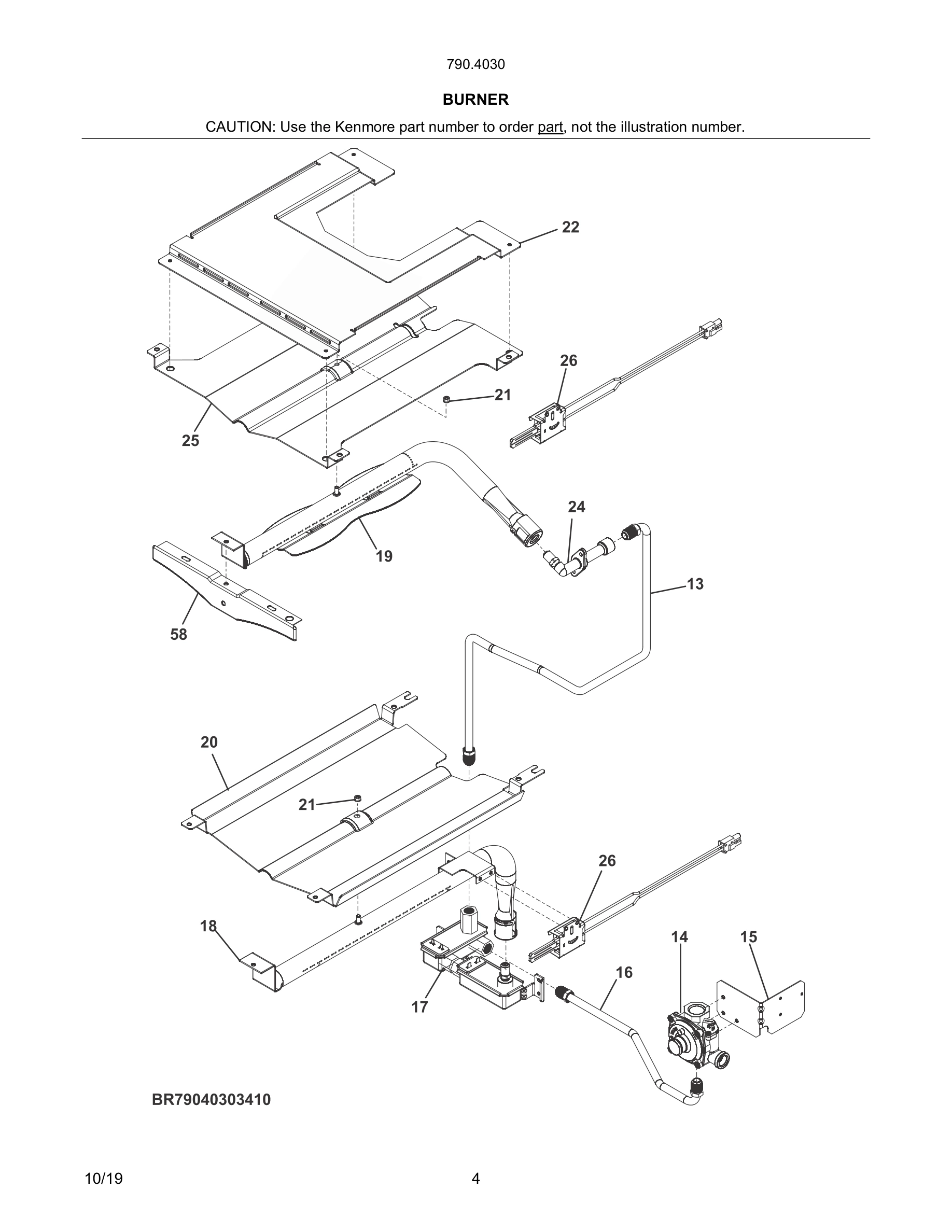 790.4030

BURNER

CAUTION: Use the Kenmore part number to order part, not the illustration number.

22

26

21

25

24

19

13

58

20

21

26

18

14

15

16

17

BR79040303410

10/19

4