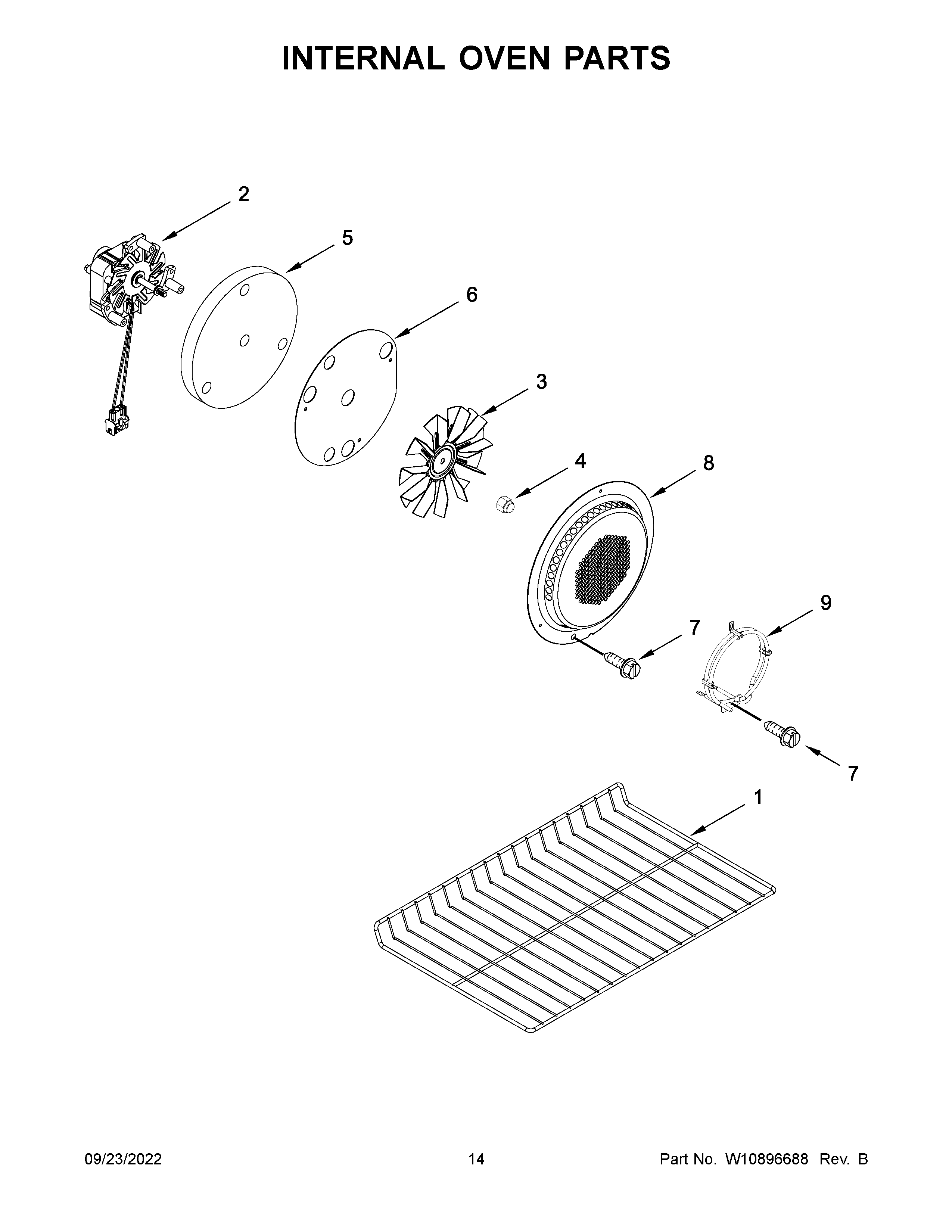 INTERNAL OVEN PARTS

2

5

6

3

4

8

9

7

7

1

09/23/2022

14

Part No. W10896688 Rev. B