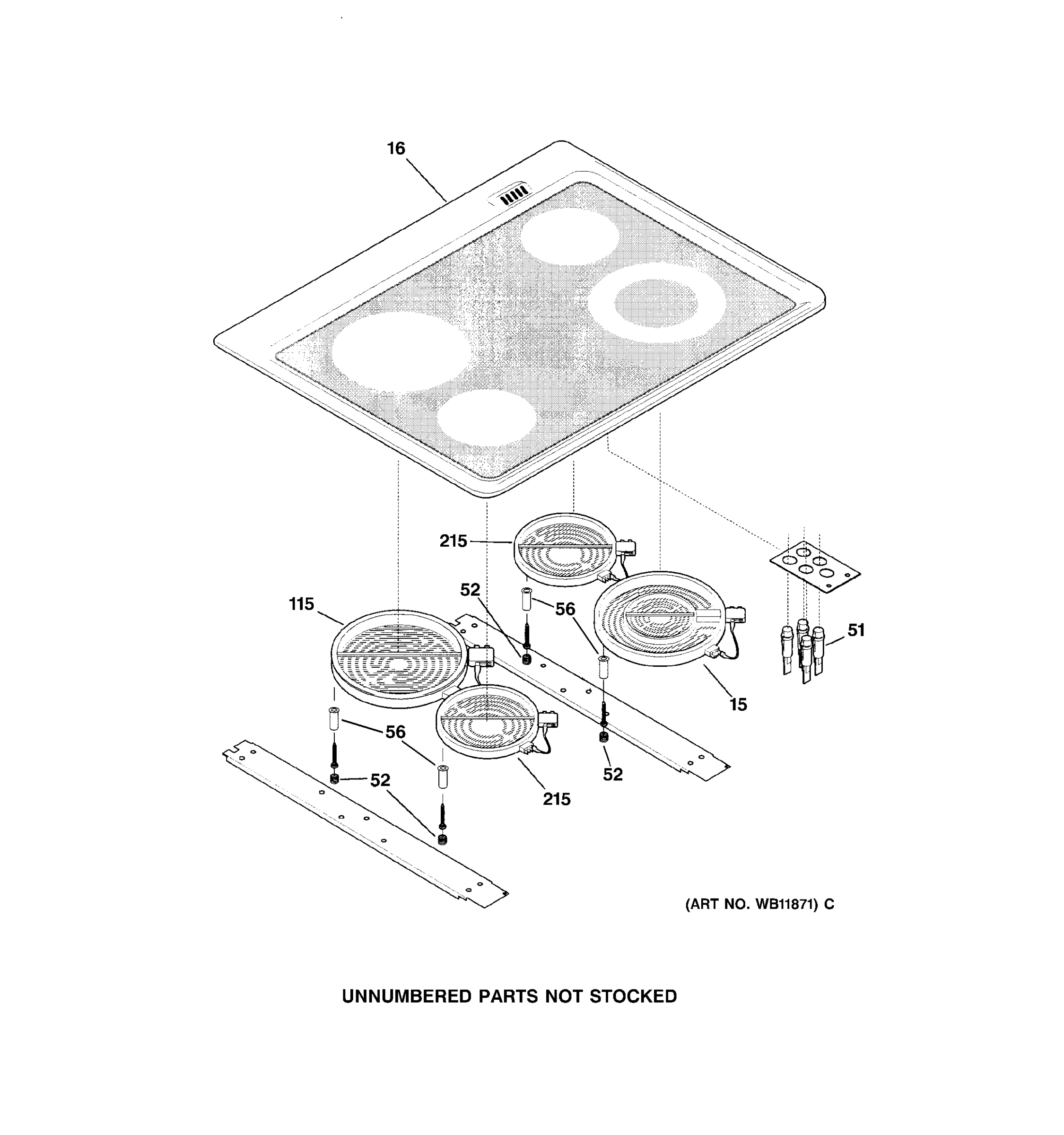 16

215

52

115

56

51

15

56

52

52

215

(ART NO. WB11871) C

UNNUMBERED PARTS NOT STOCKED