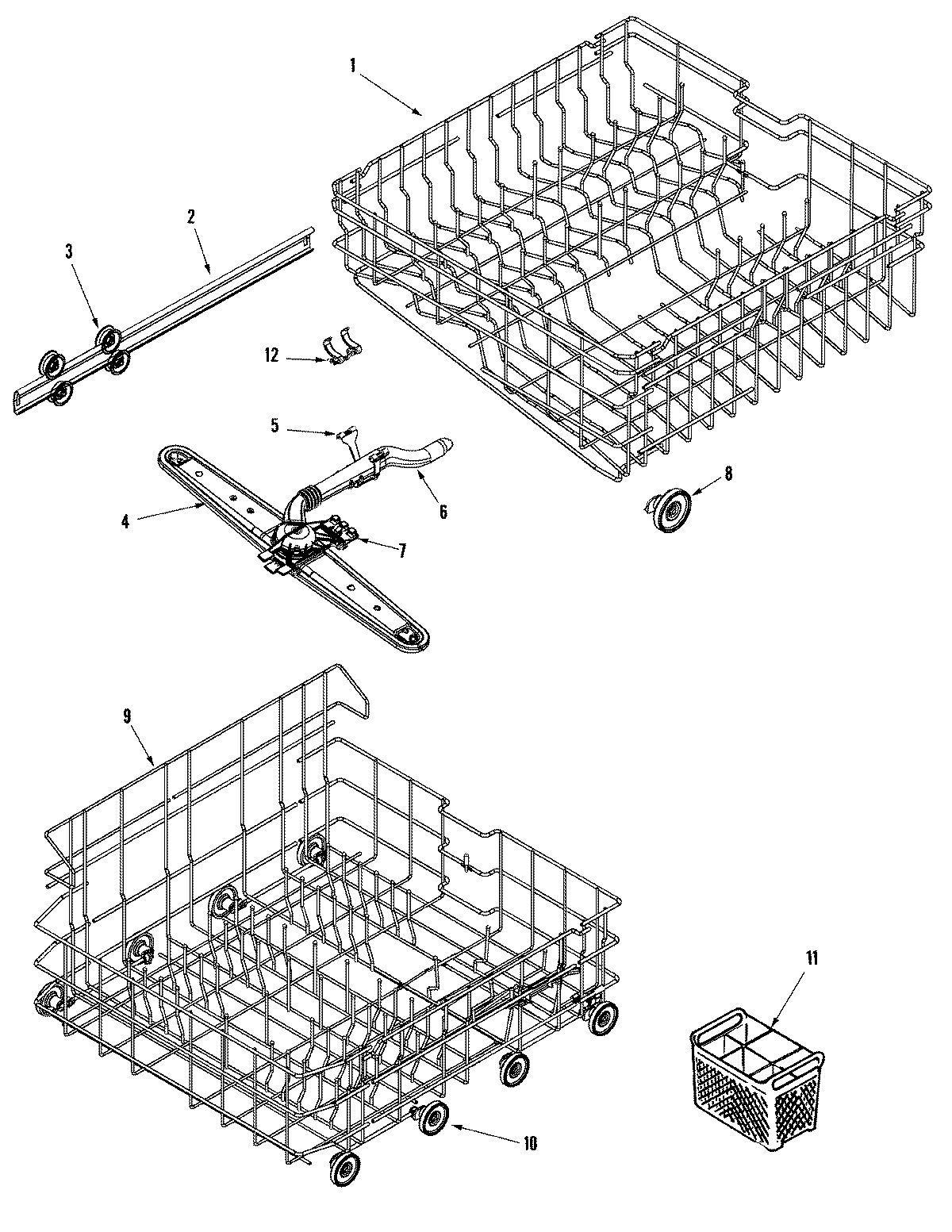 1
2
3
12
5
6
4
7
8
9
11
10