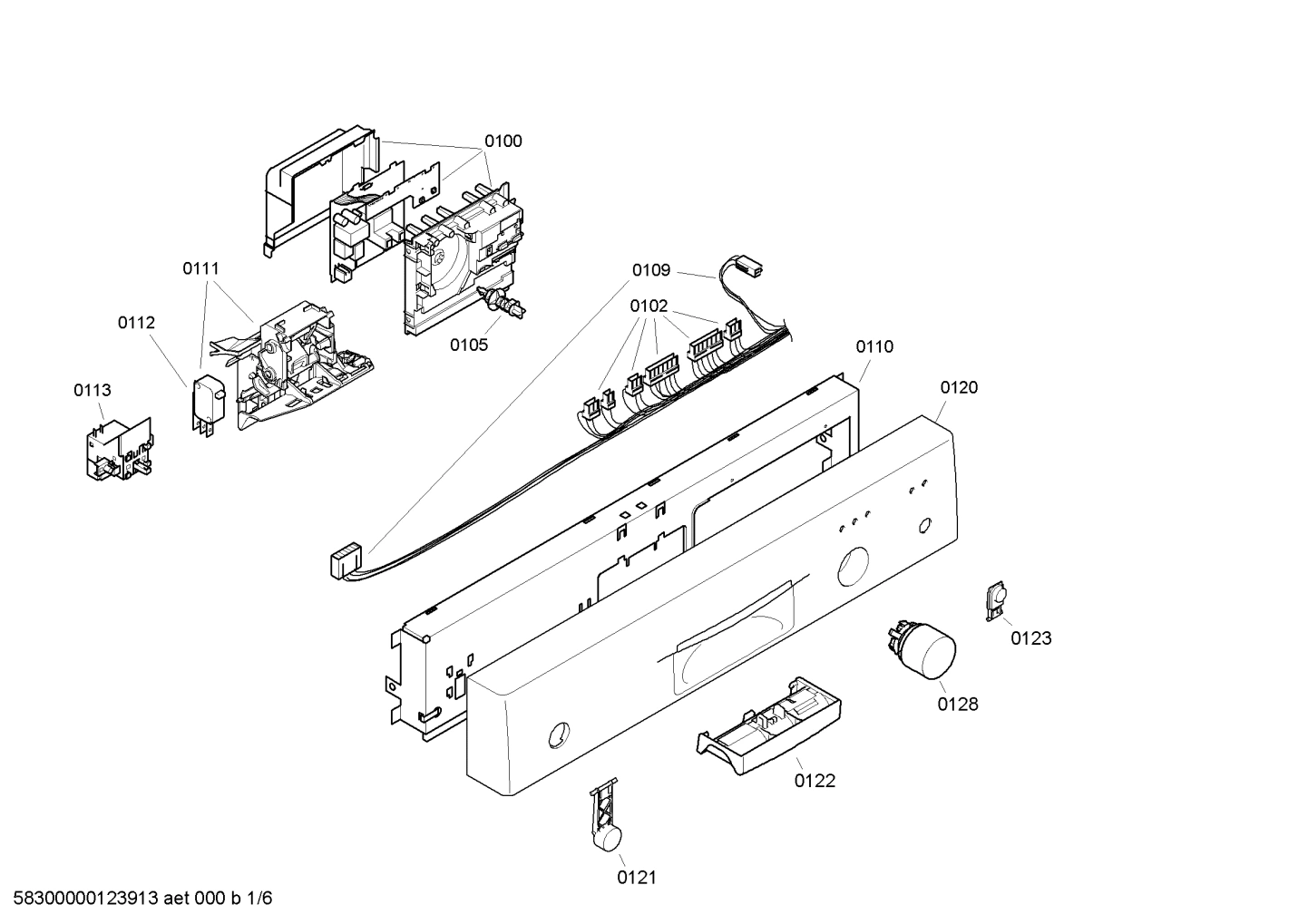 0100

0111

0109

0112

0102

0105

0110

0113

0120

0123

0128

0122

0121

58300000123913 aet 000 b 1/6