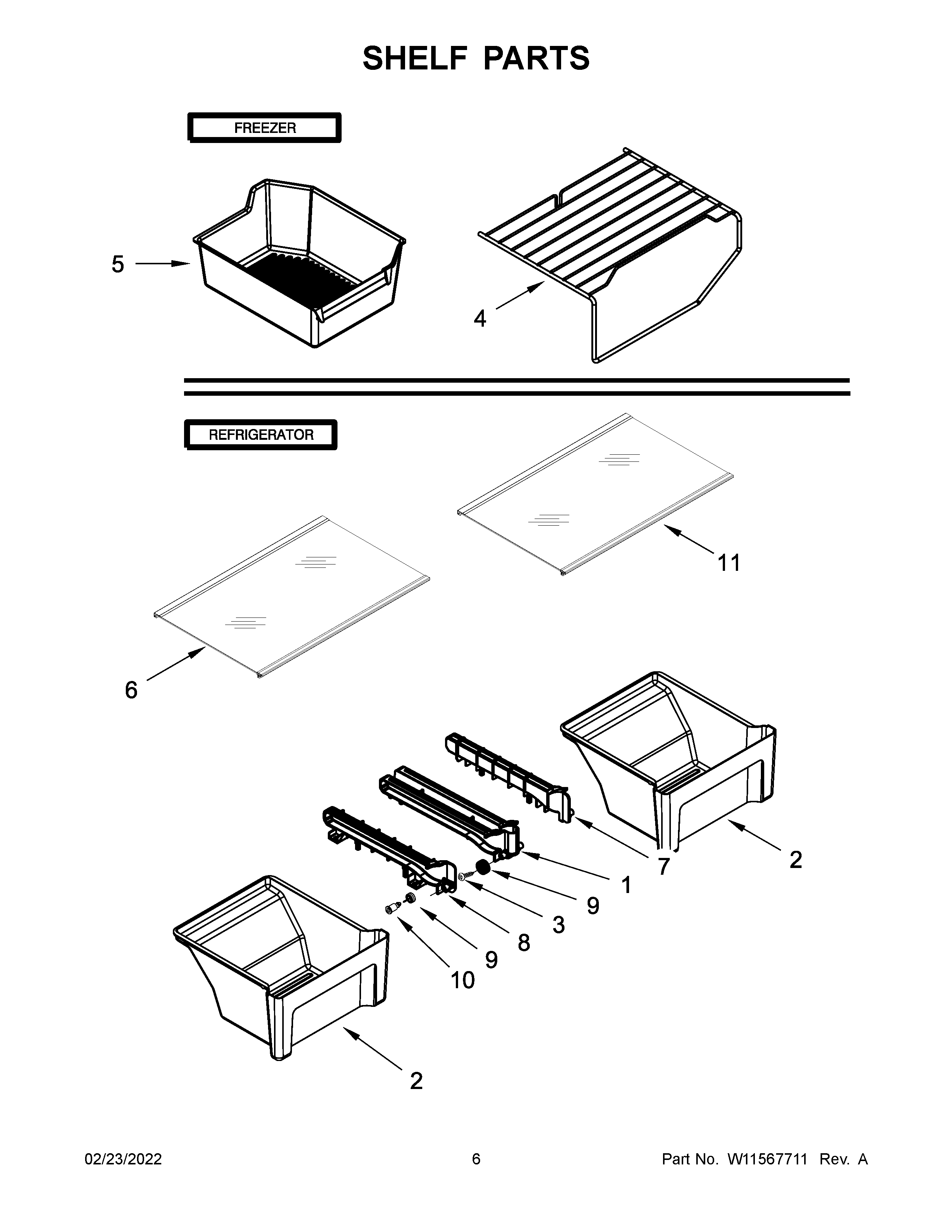 SHELF PARTS

FREEZER

5

4

REFRIGERATOR

11

6

7

2

1

9

3

8

9

10

2

02/23/2022

6

Part No. W11567711 Rev. A