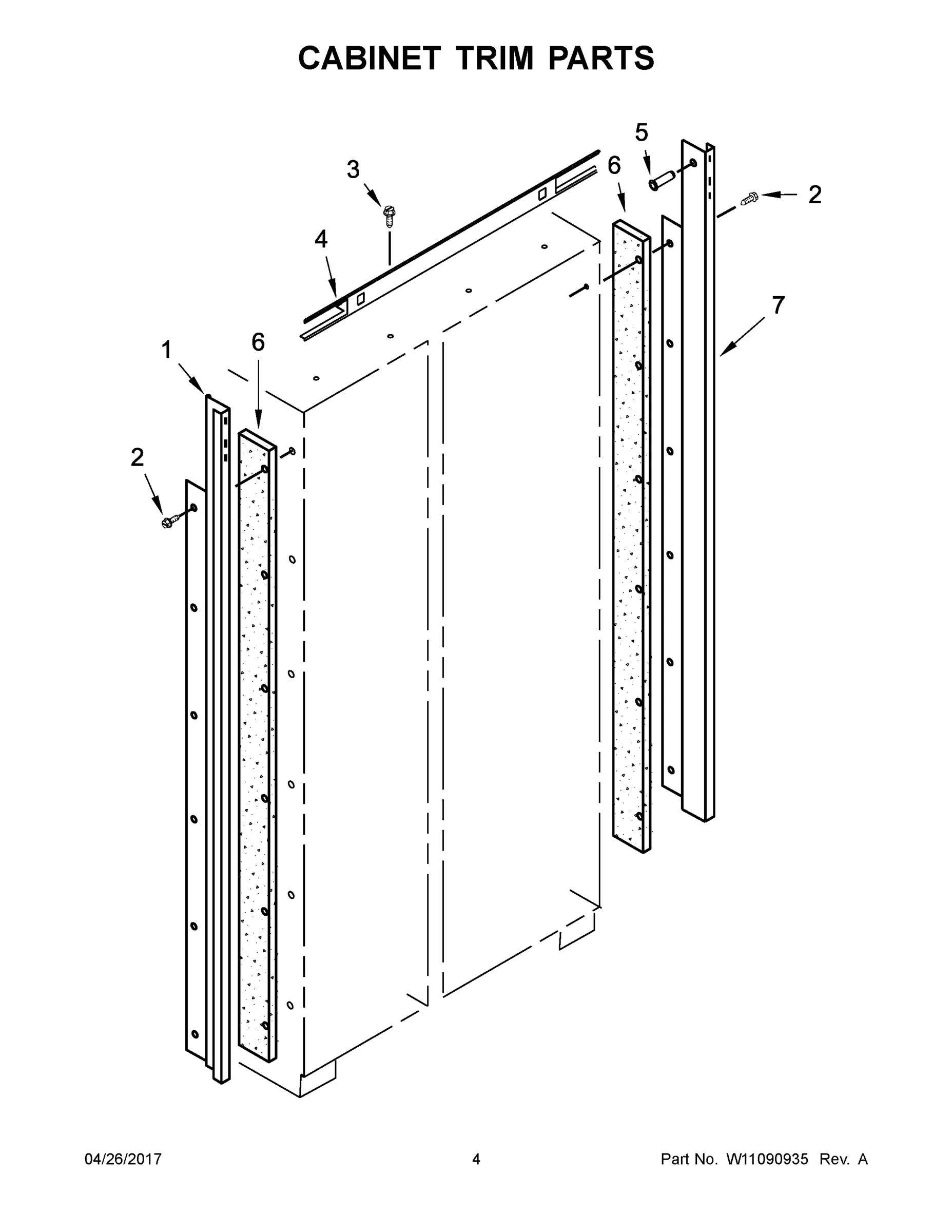 CABINET TRIM PARTS

5
3
6
2
4
7
1
6
2

04/26/2017
4
Part No. W11090935 Rev. A