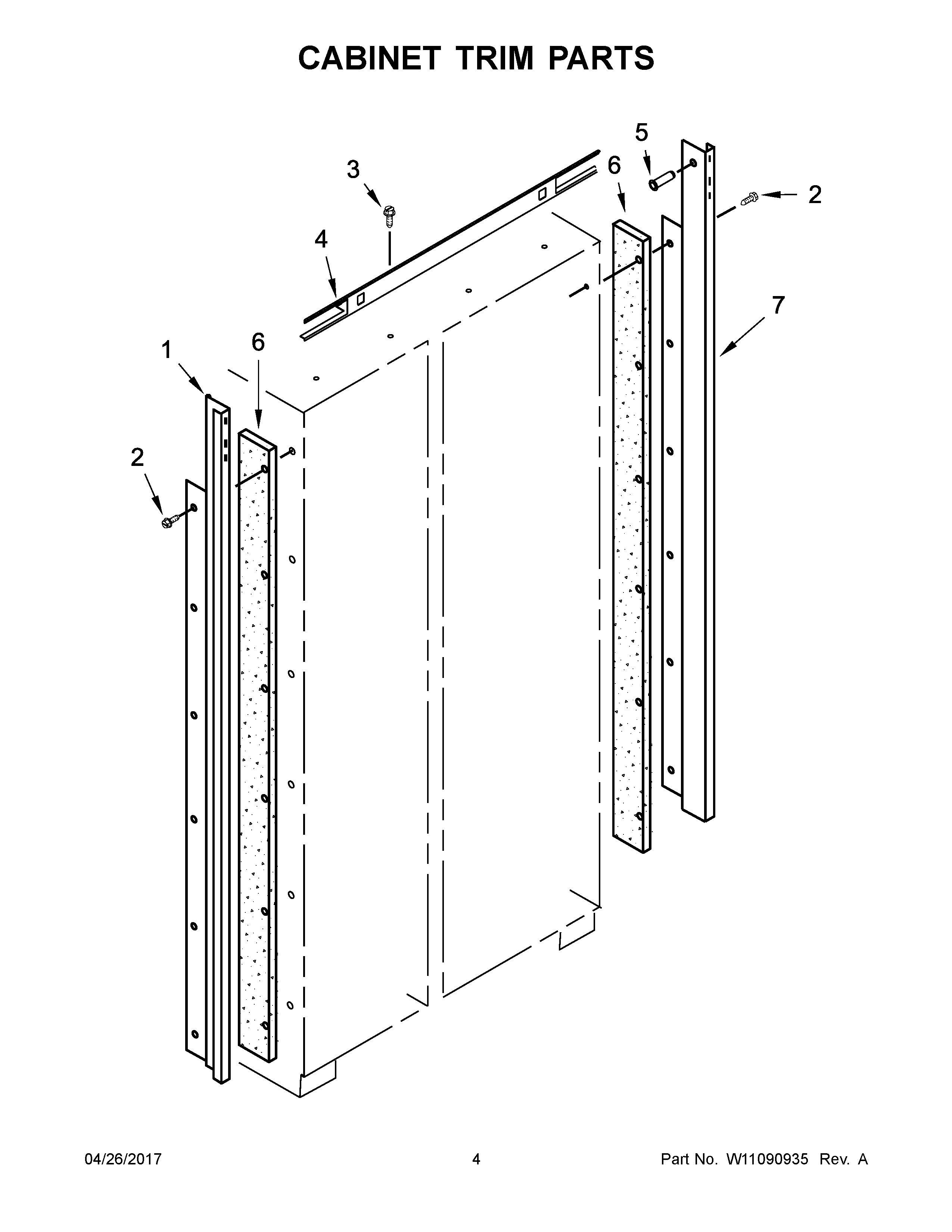 CABINET TRIM PARTS

5
3
6
2
4
7
1
6
2

04/26/2017
4
Part No. W11090935 Rev. A