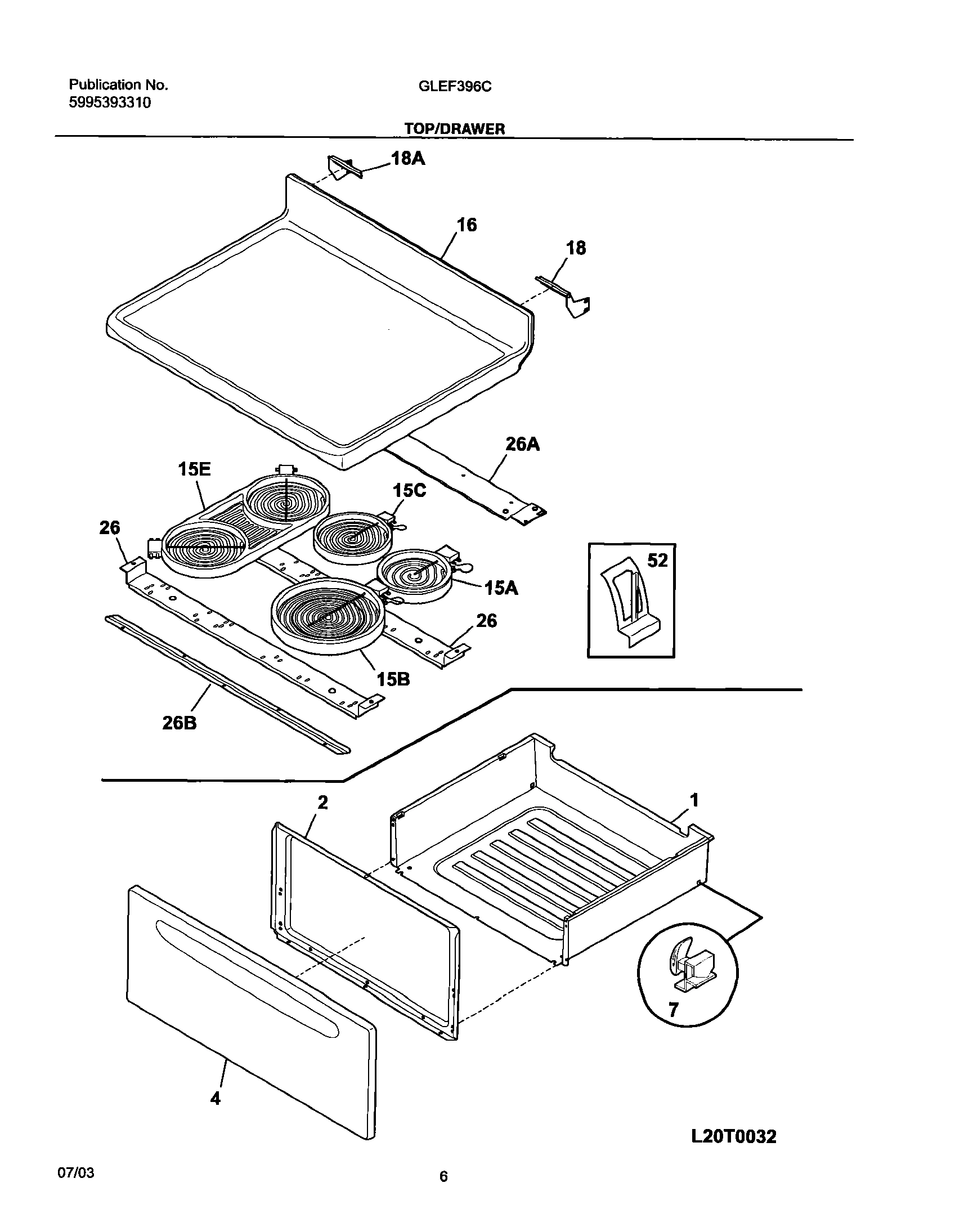 Publication No.
5995393310

GLEF396C

TOP/DRAWER

18A

16

18

26A

15E

15C

26

52

15A

26

15B

26B

2

1

7

4

L20T0032

07/03

6