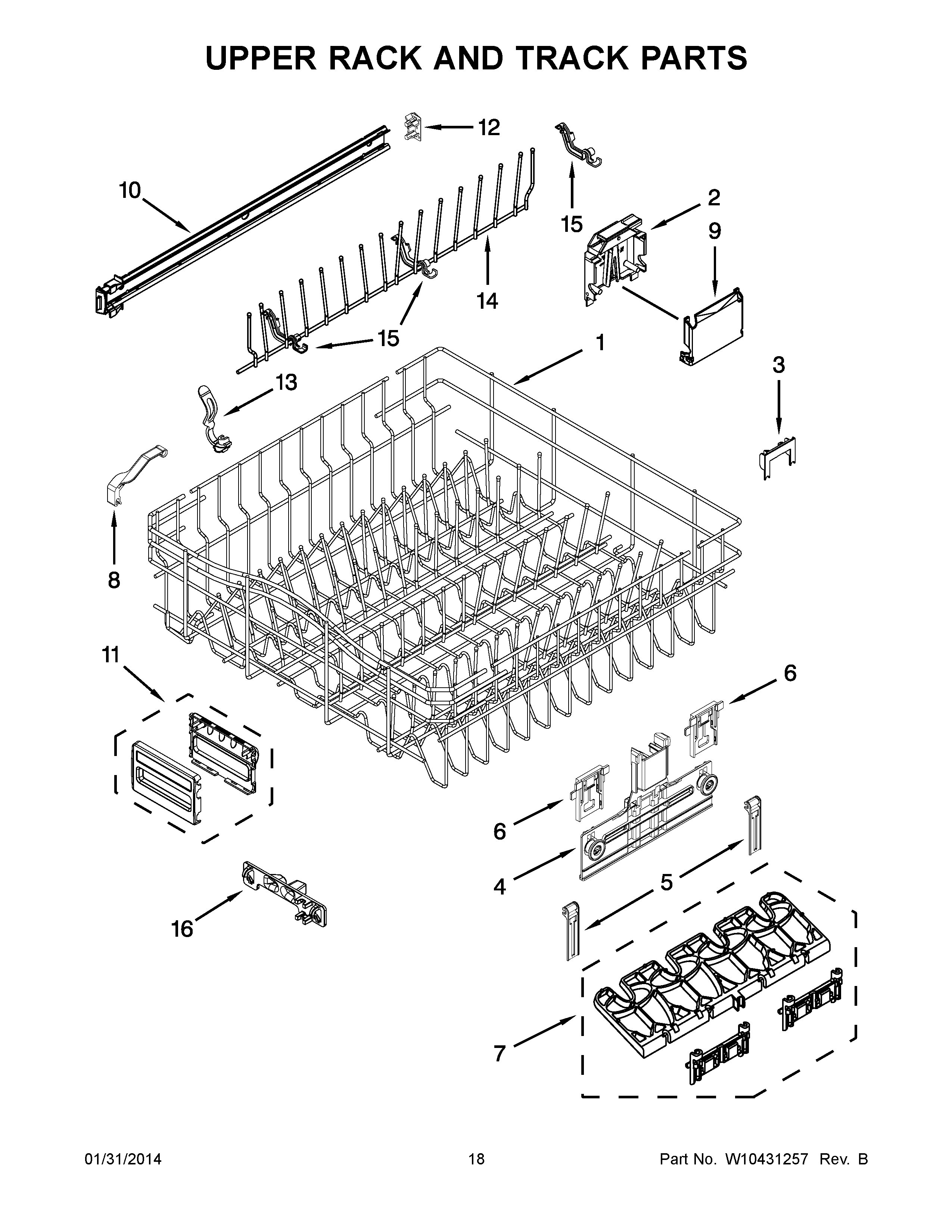 UPPER RACK AND TRACK PARTS

12
10
15
2
9
14
15
1
3
13
8
11
6
6
4
5
16
7

01/31/2014
18
Part No. W10431257 Rev. B