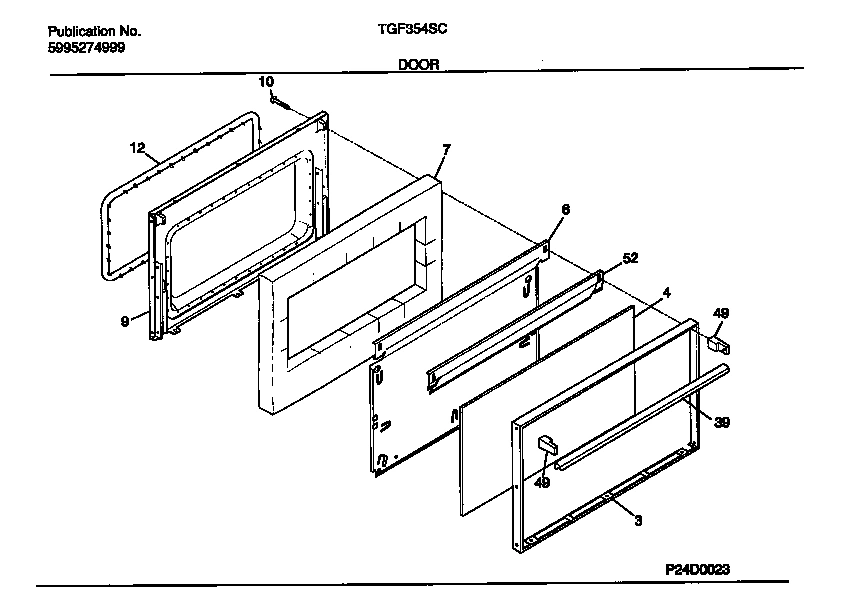 Publication No.
5995274999

TGF354SC

DOOR

10

12

7

6

52

4

49

9

39

49

3

P24D0023