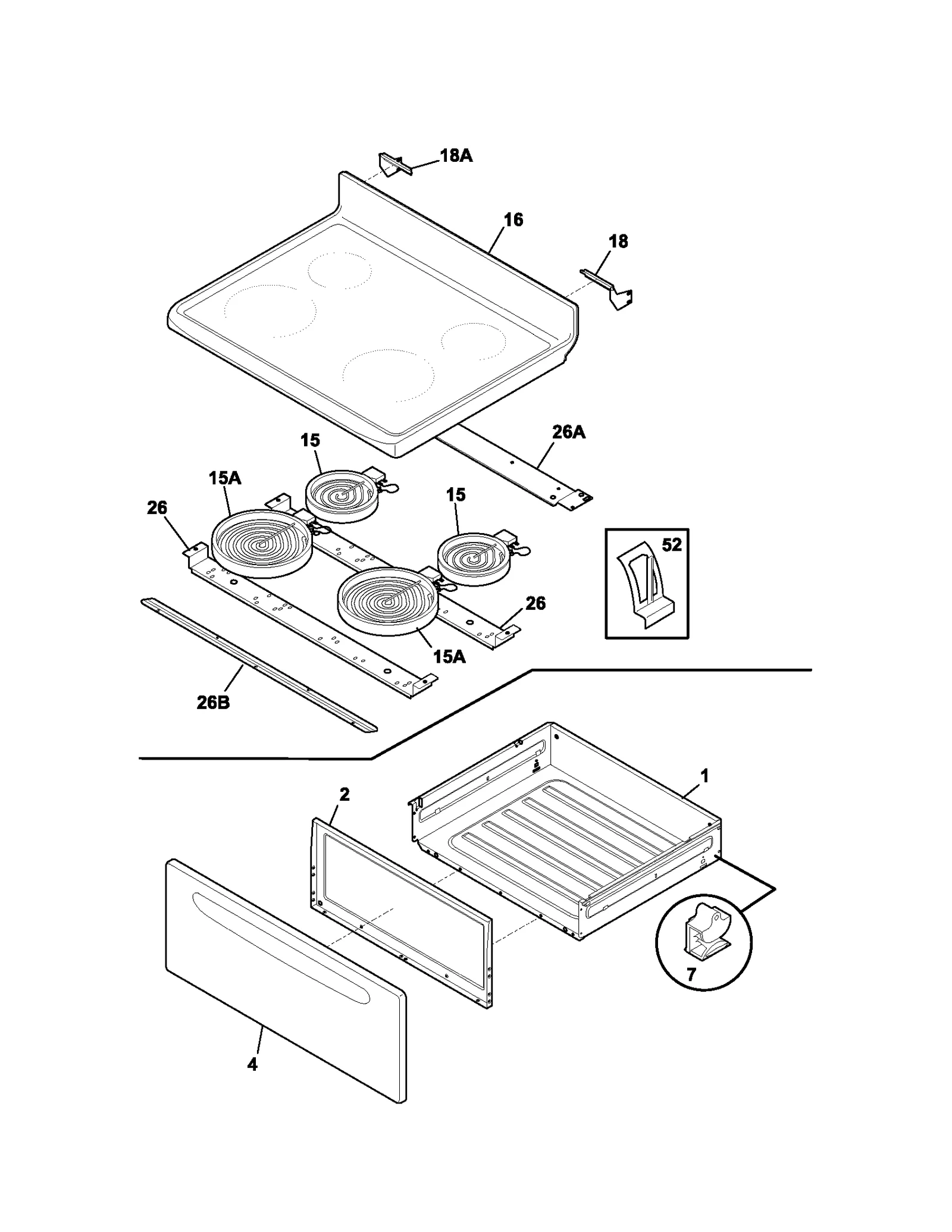 18A

16

18

26A

15

15A

15

26

52

26

15A

26B

1

2

7

4