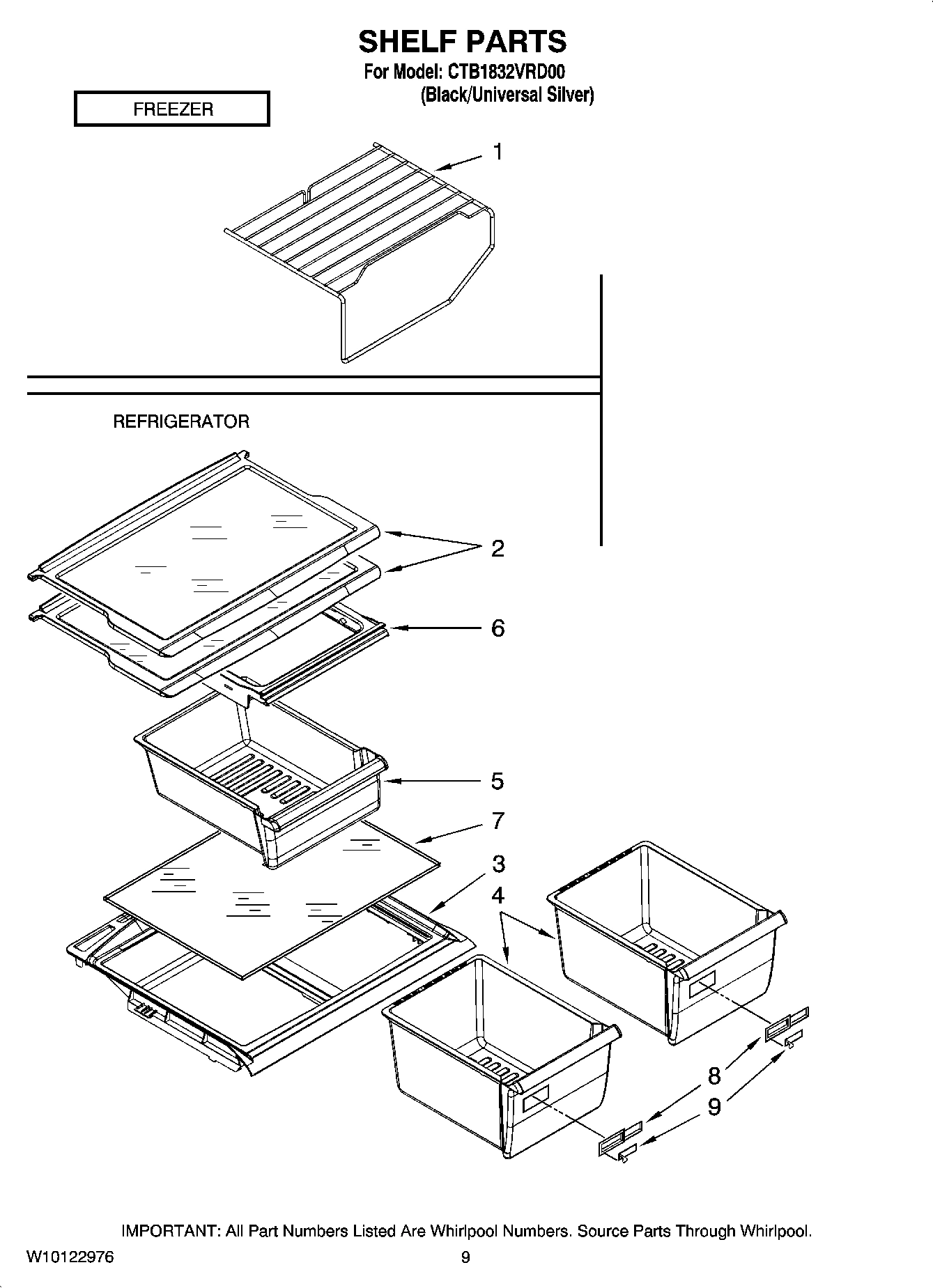 SHELF PARTS
For Model: CTB1832VRD00
(Black/Universal Silver)

FREEZER

1

REFRIGERATOR

2

6

5

7

3

4

8

9

IMPORTANT: All Part Numbers Listed Are Whirlpool Numbers. Source Parts Through Whirlpool.

W10122976

9