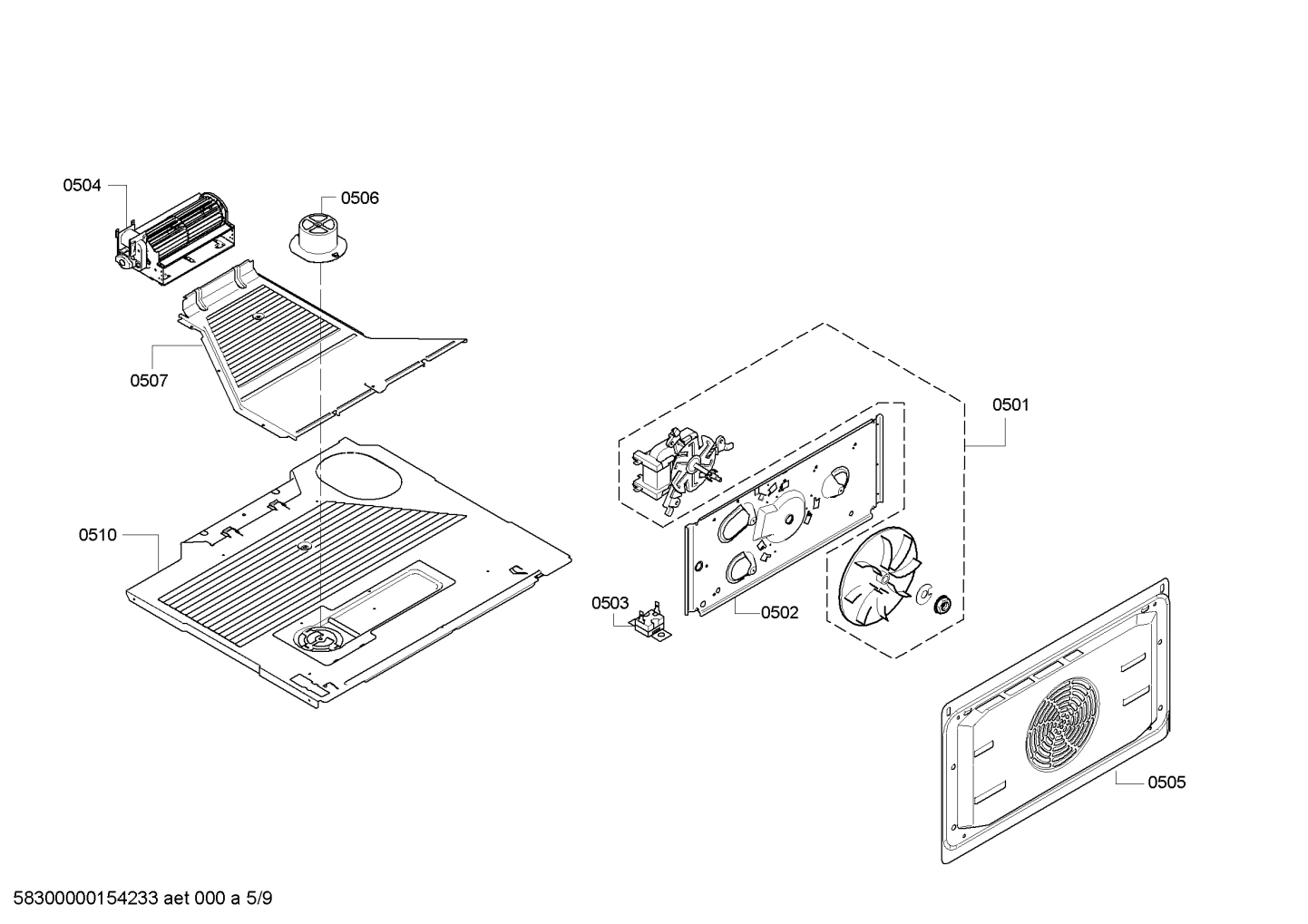 0504
0506
0507
0501
0510
0503
0502
0505
58300000154233 aet 000 a 5/9