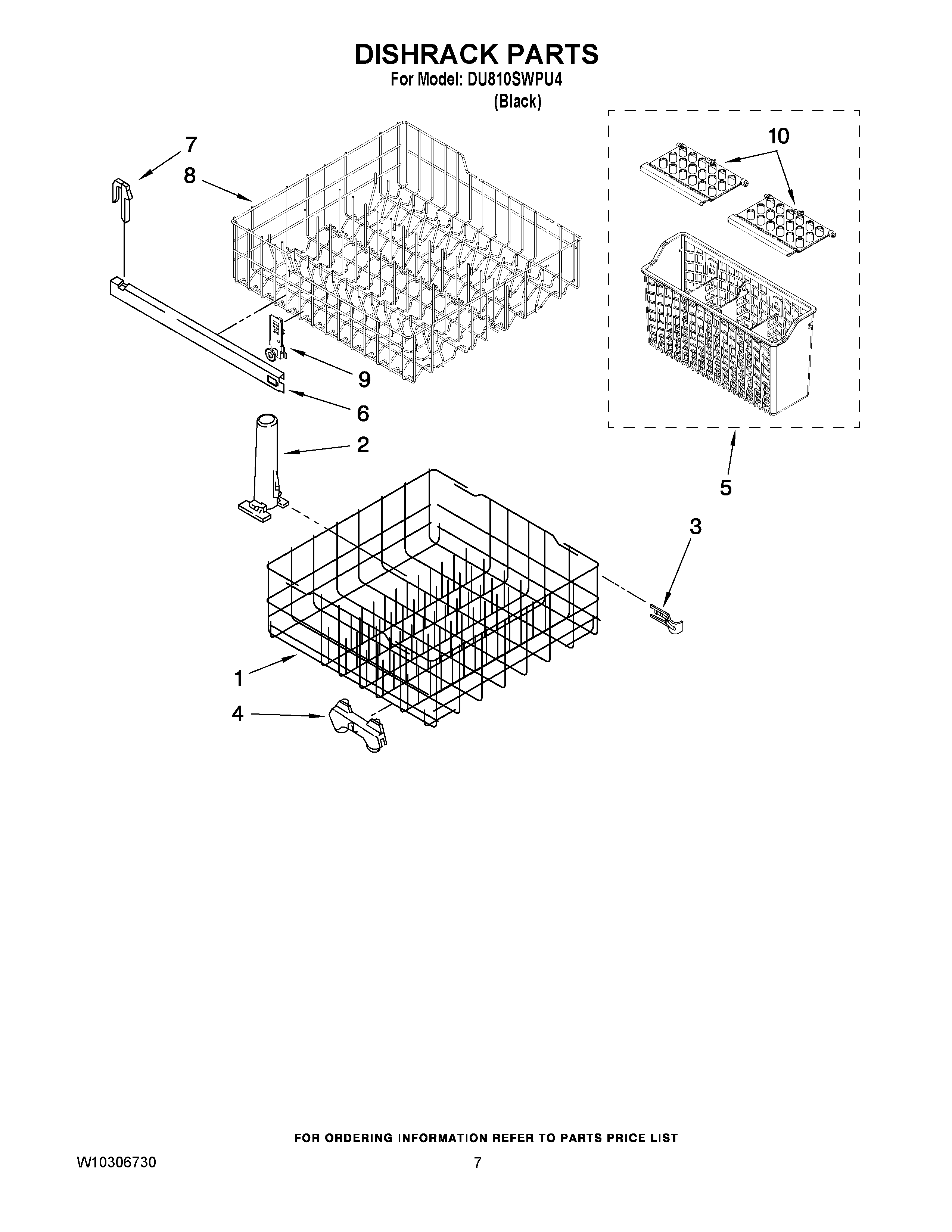 DISHRACK PARTS
For Model: DU810SWPU4
(Black)

7
8
10
9
6
2
5
3
1
4

FOR ORDERING INFORMATION REFER TO PARTS PRICE LIST

W10306730
7