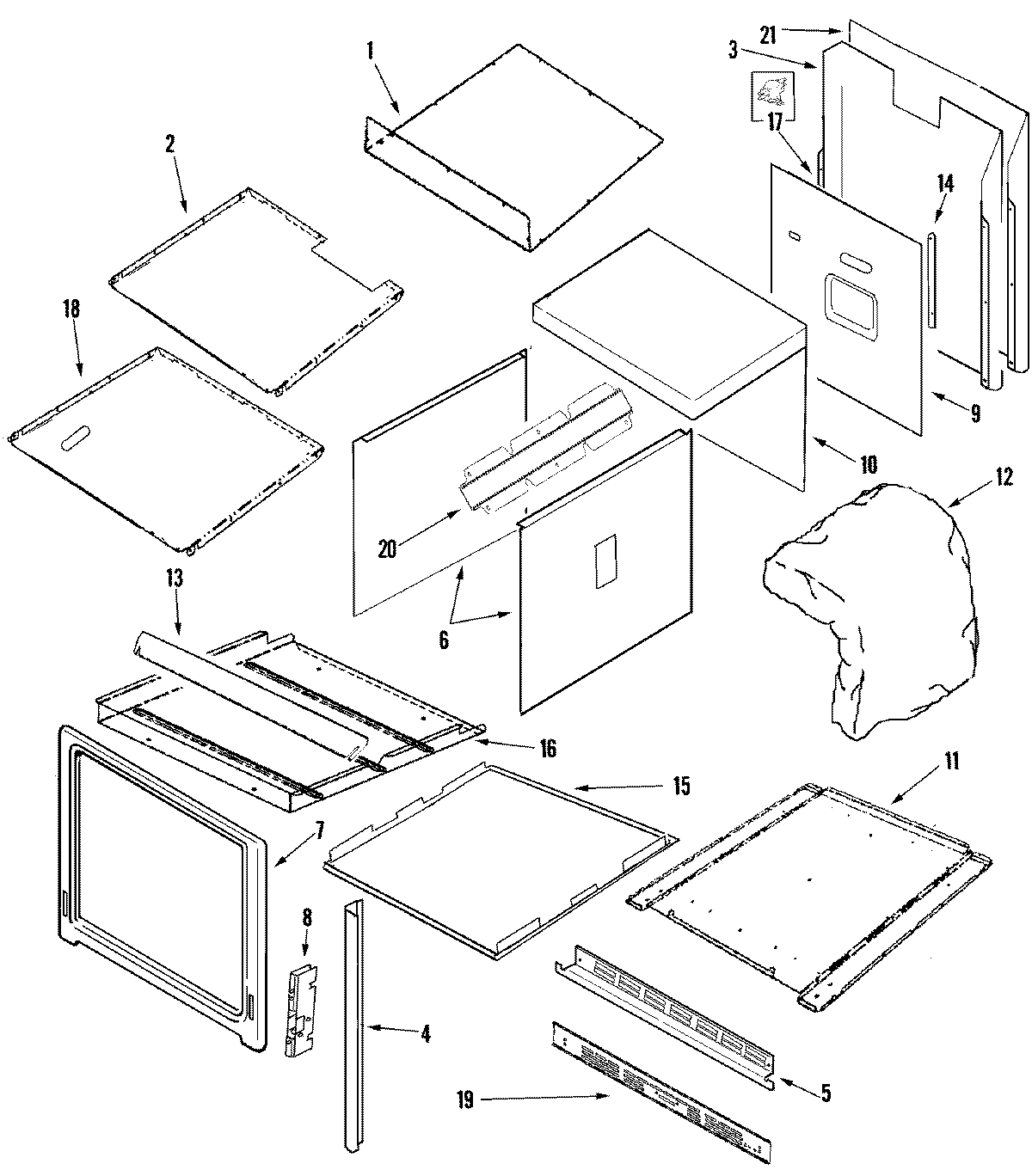 1
21
3
17
14
2
18
9
10
12
20
6
13
16
15
11
7
8
4
5
19