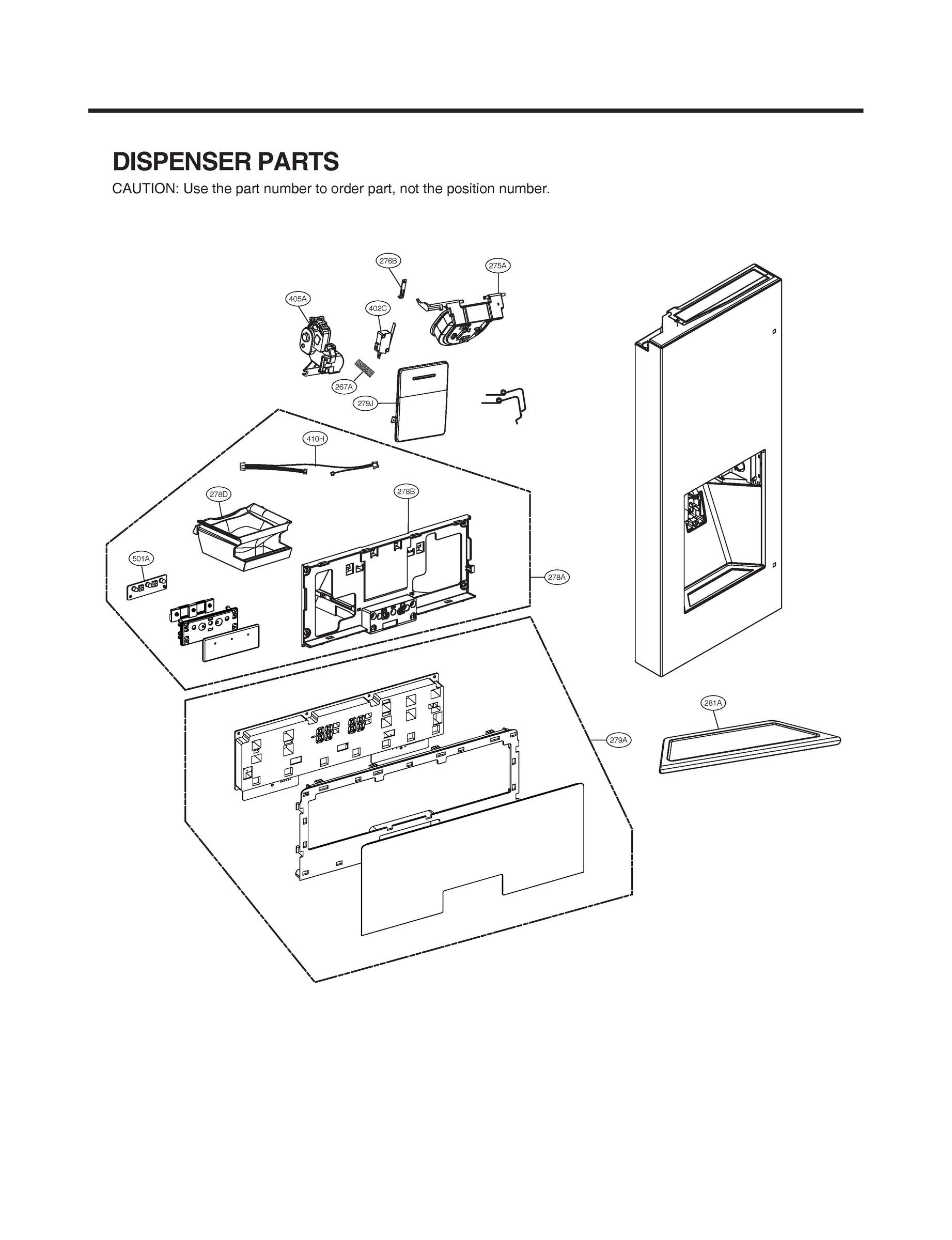 DISPENSER PARTS

CAUTION: Use the part number to order part, not the position number.

276B

275A

405A

402C

267A

279J

410H

278D

278B

501A

278A

281A

279A