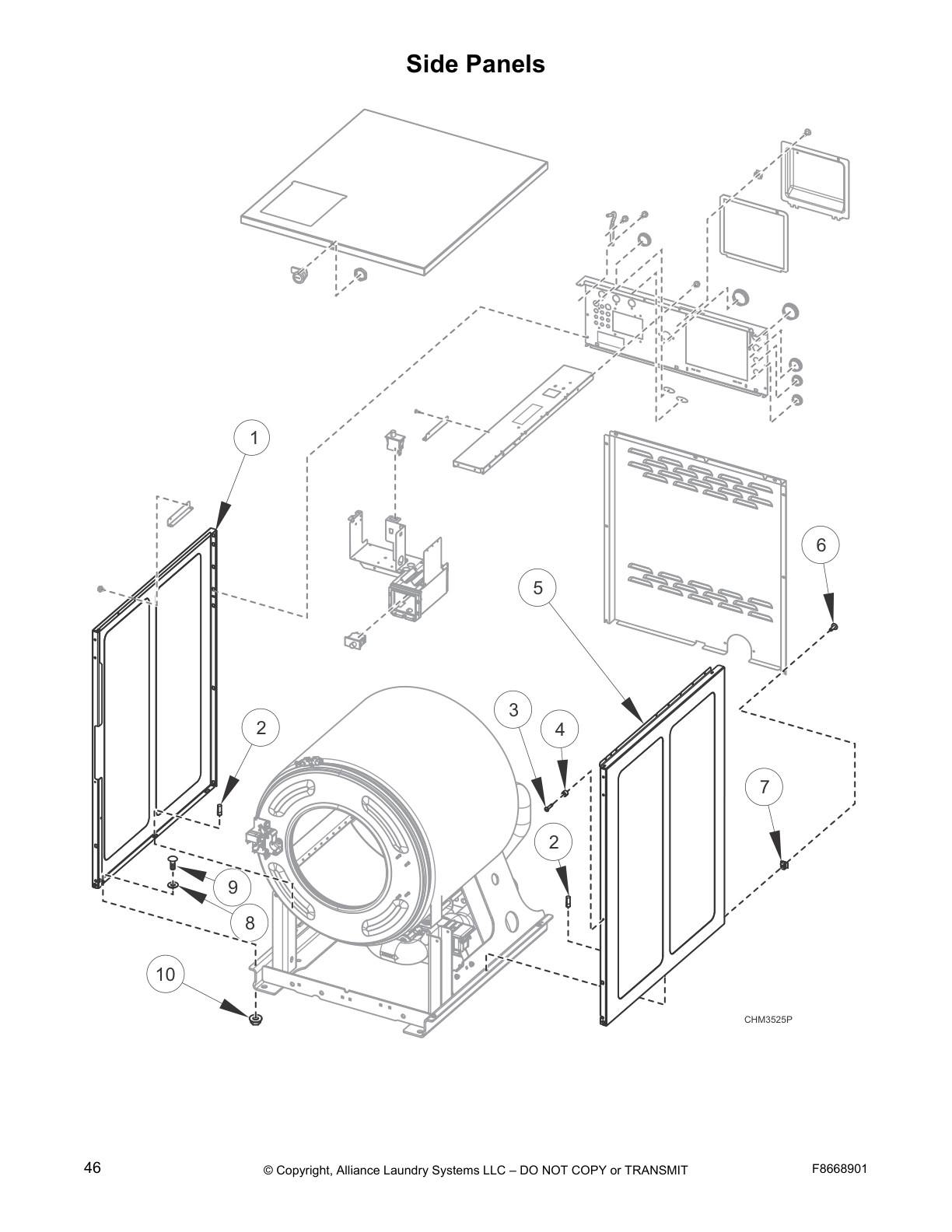 Side Panels

1

6

5

3

4

2

7

2

9

8

10

CHM3525P

46

© Copyright, Alliance Laundry Systems LLC – DO NOT COPY or TRANSMIT

F8668901