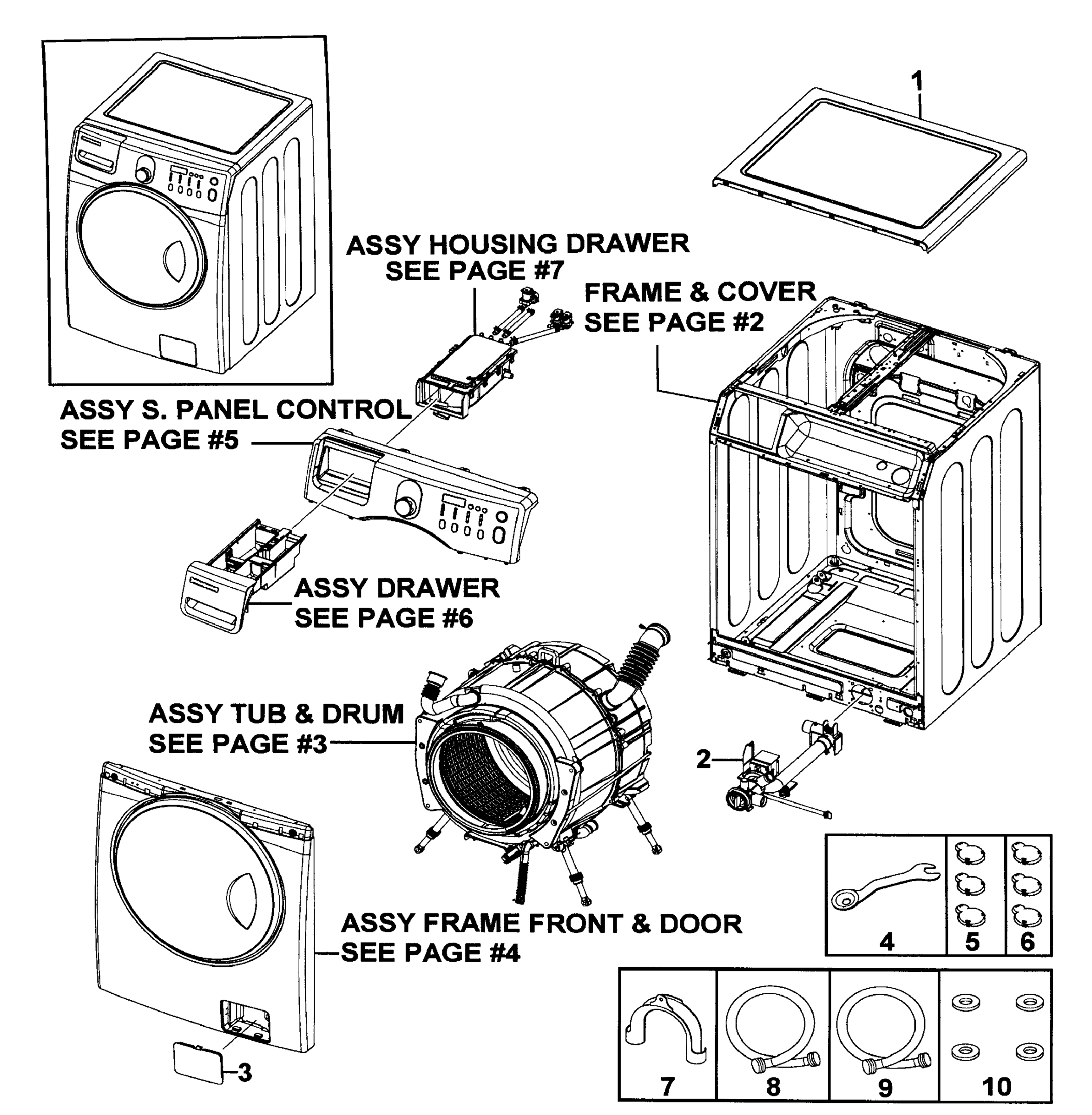 1

ASSY HOUSING DRAWER
SEE PAGE #7

FRAME & COVER
SEE PAGE #2

ASSY S. PANEL CONTROL
SEE PAGE #5

ASSY DRAWER
SEE PAGE #6

ASSY TUB & DRUM
SEE PAGE #3

2

ASSY FRAME FRONT & DOOR
SEE PAGE #4

3

4 5 6

7 8 9 10