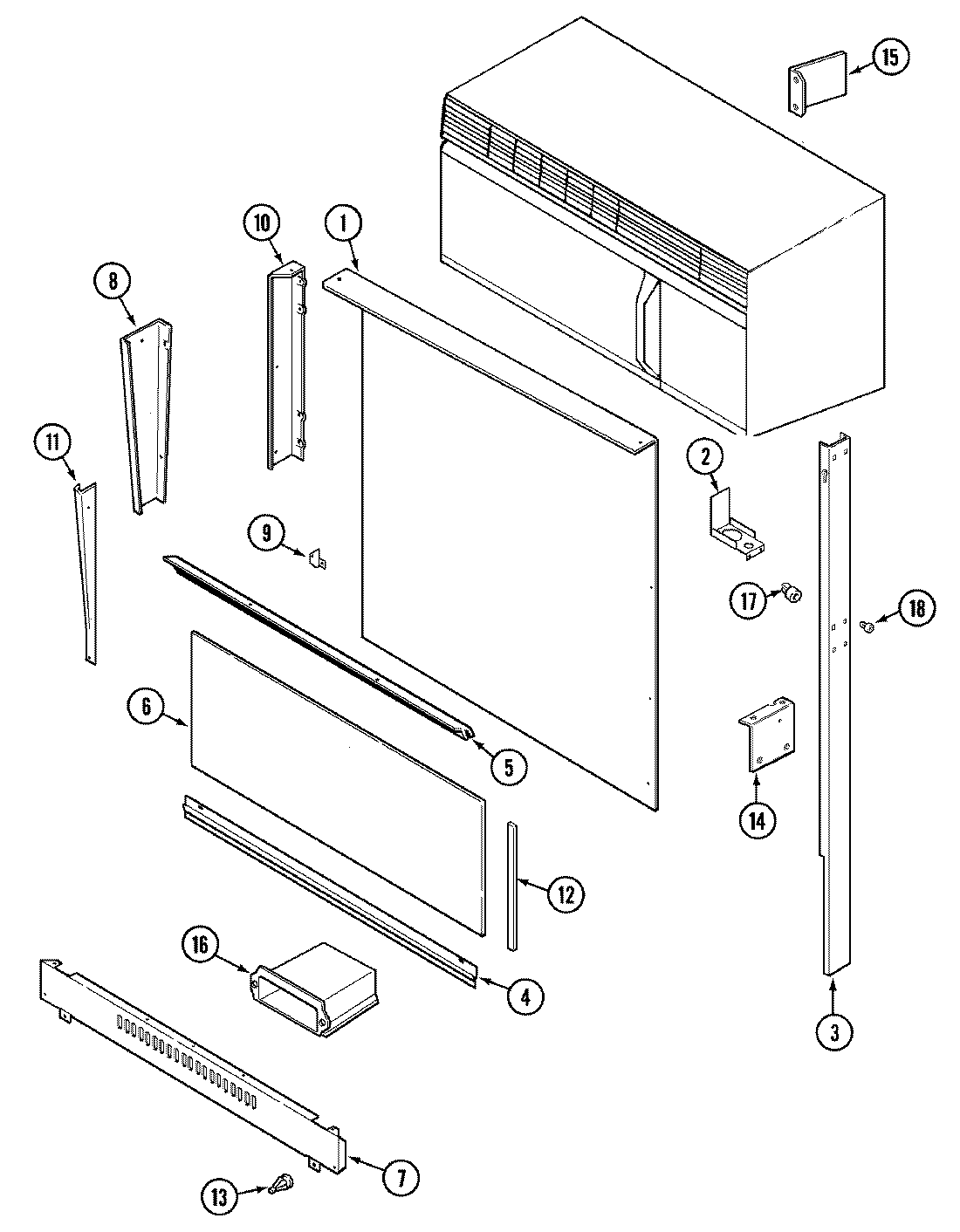 15
10
1
8
11
2
9
17
18
6
5
14
12
16
4
3
7
13