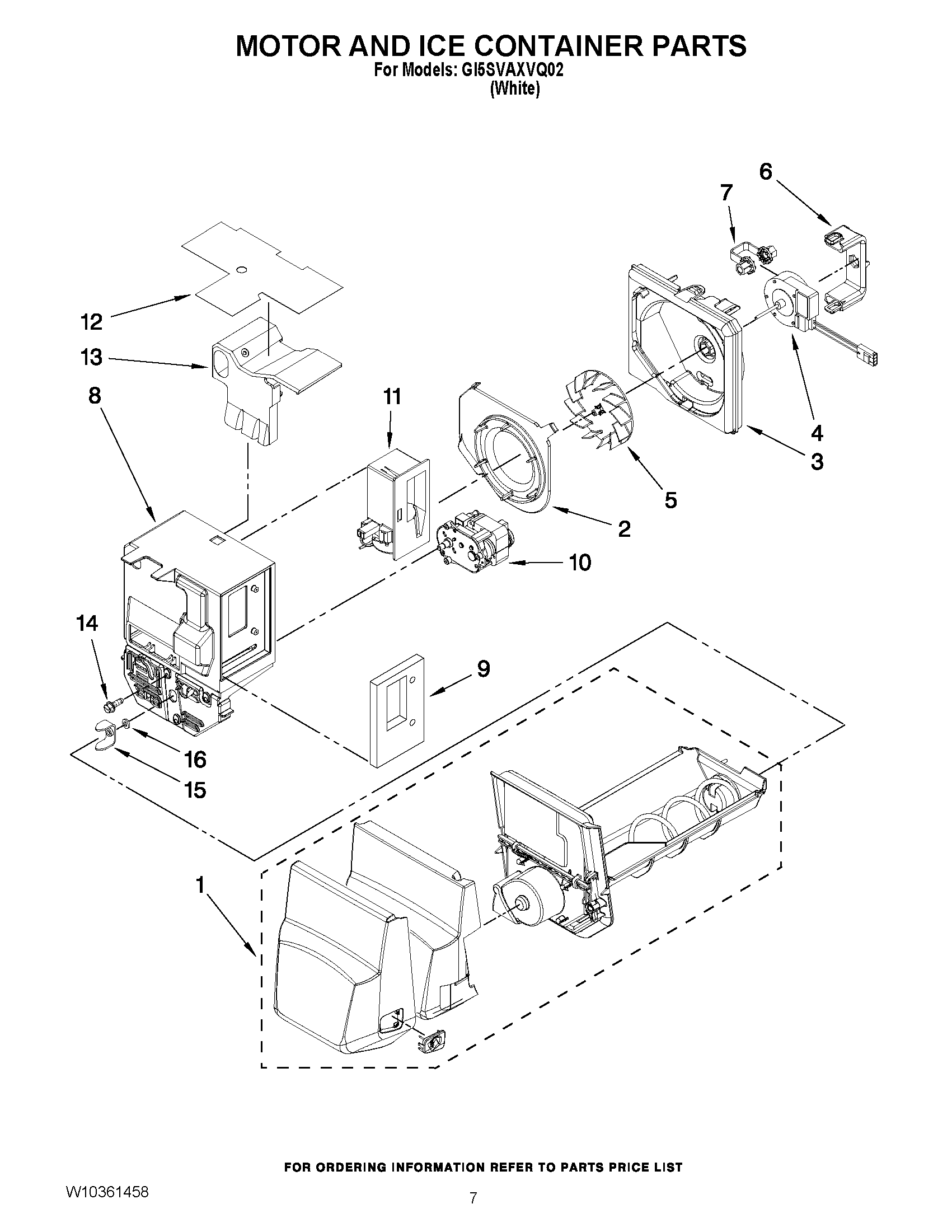 MOTOR AND ICE CONTAINER PARTS
For Models: GI5SVAXVQ02
(White)

6
7
12
13
8
11
4
3
5
2
10
14
9
16
15
1

FOR ORDERING INFORMATION REFER TO PARTS PRICE LIST

W10361458

7