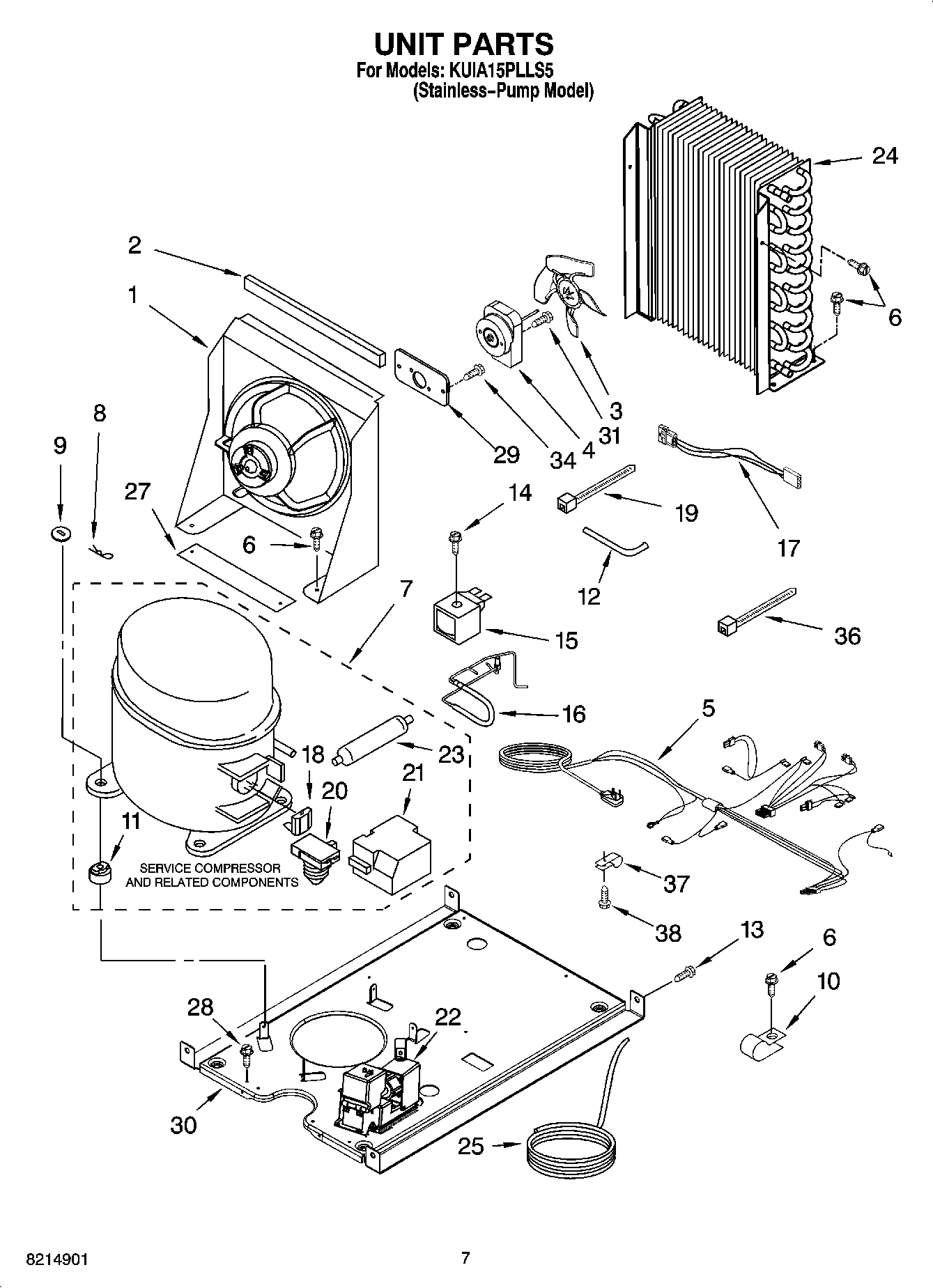 UNIT PARTS
For Models: KUIA15PLLS5
(Stainless–Pump Model)

24
2
1
6
3
31
4
34
29
8
9
27
6
14
19
17
12
7
15
36
16
5
18
23
20
21
11
SERVICE COMPRESSOR AND RELATED COMPONENTS
37
38
13
6
10
28
22
30
25

8214901
7