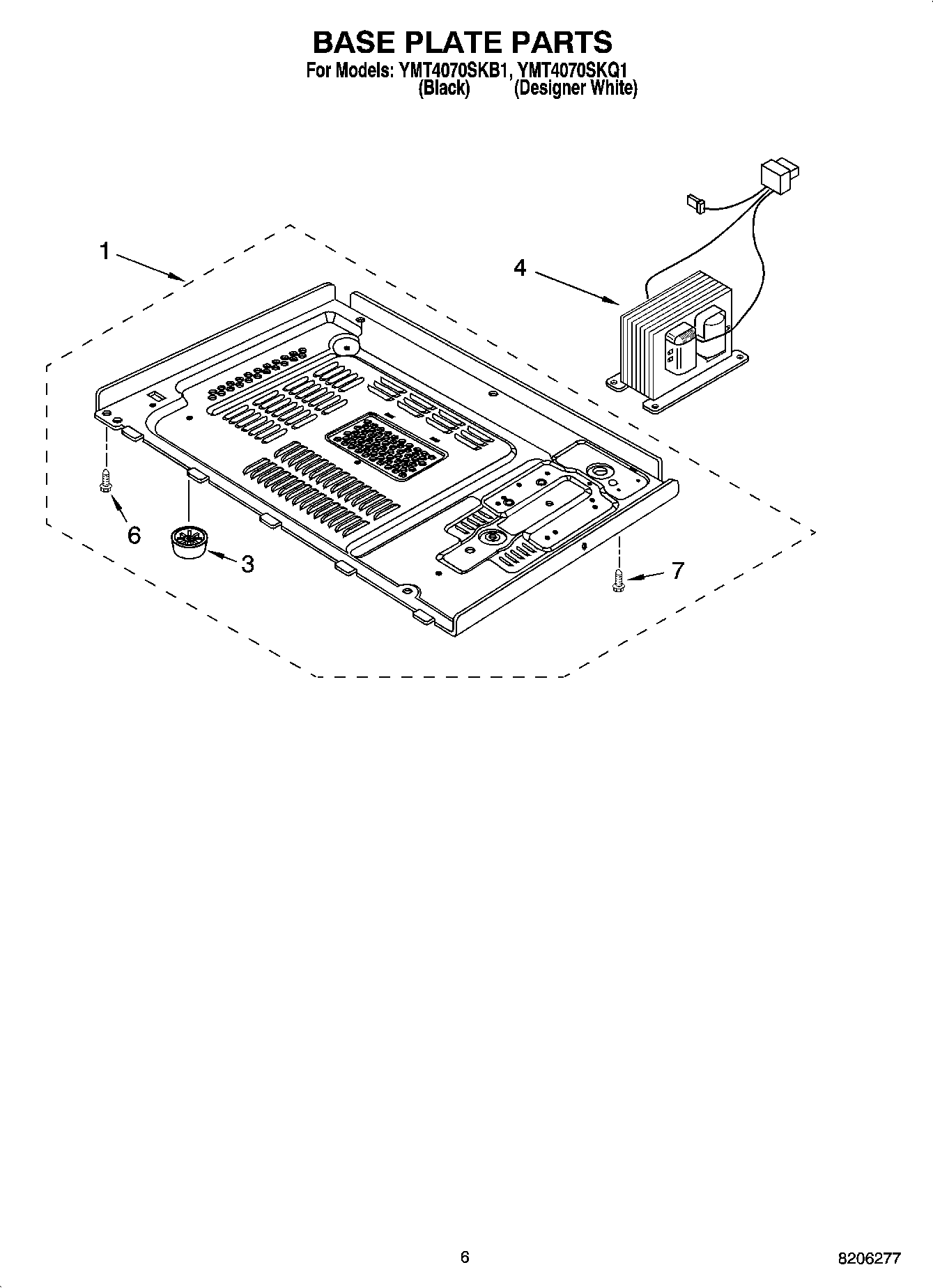 BASE PLATE PARTS
For Models: YMT4070SKB1, YMT4070SKQ1
(Black) (Designer White)

1
4
6
3
7

6
8206277