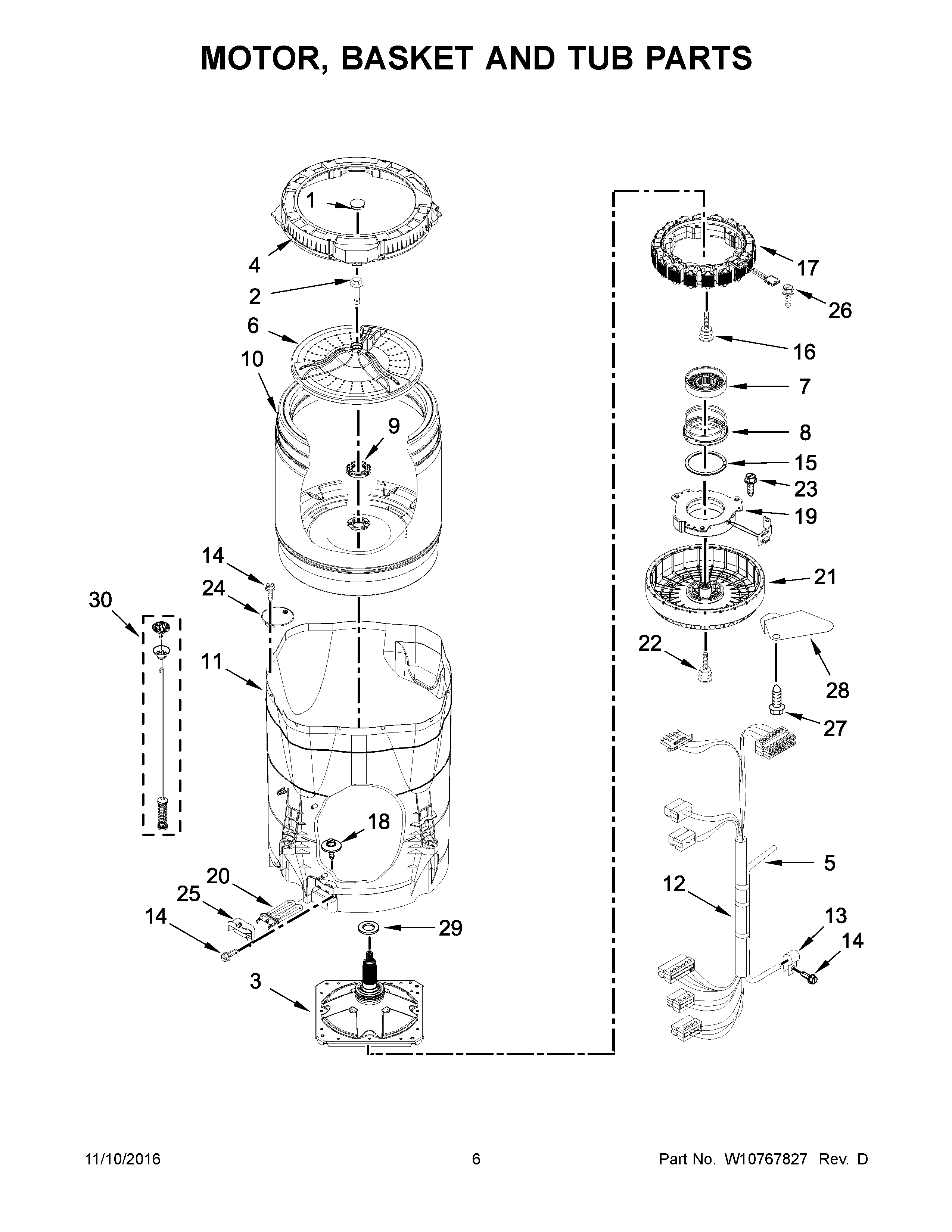 MOTOR, BASKET AND TUB PARTS

1
4
2
6
10
9
14
24
30
11
18
20
25
14
29
3
17
26
16
7
8
15
23
19
21
22
28
27
5
12
13
14

11/10/2016 6 Part No. W10767827 Rev. D