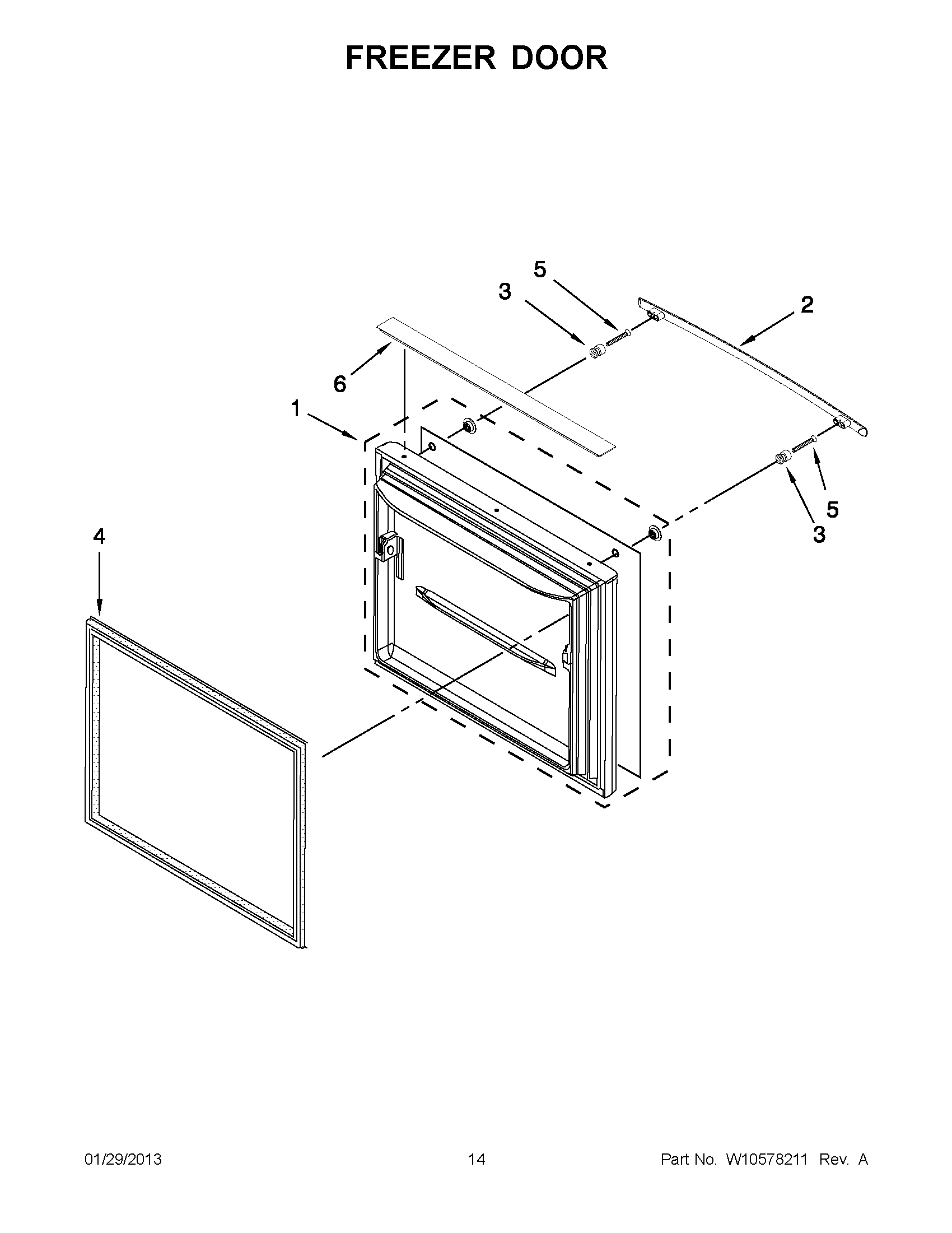 FREEZER DOOR

5

3

2

6

1

5

3

4

01/29/2013

14

Part No. W10578211 Rev. A