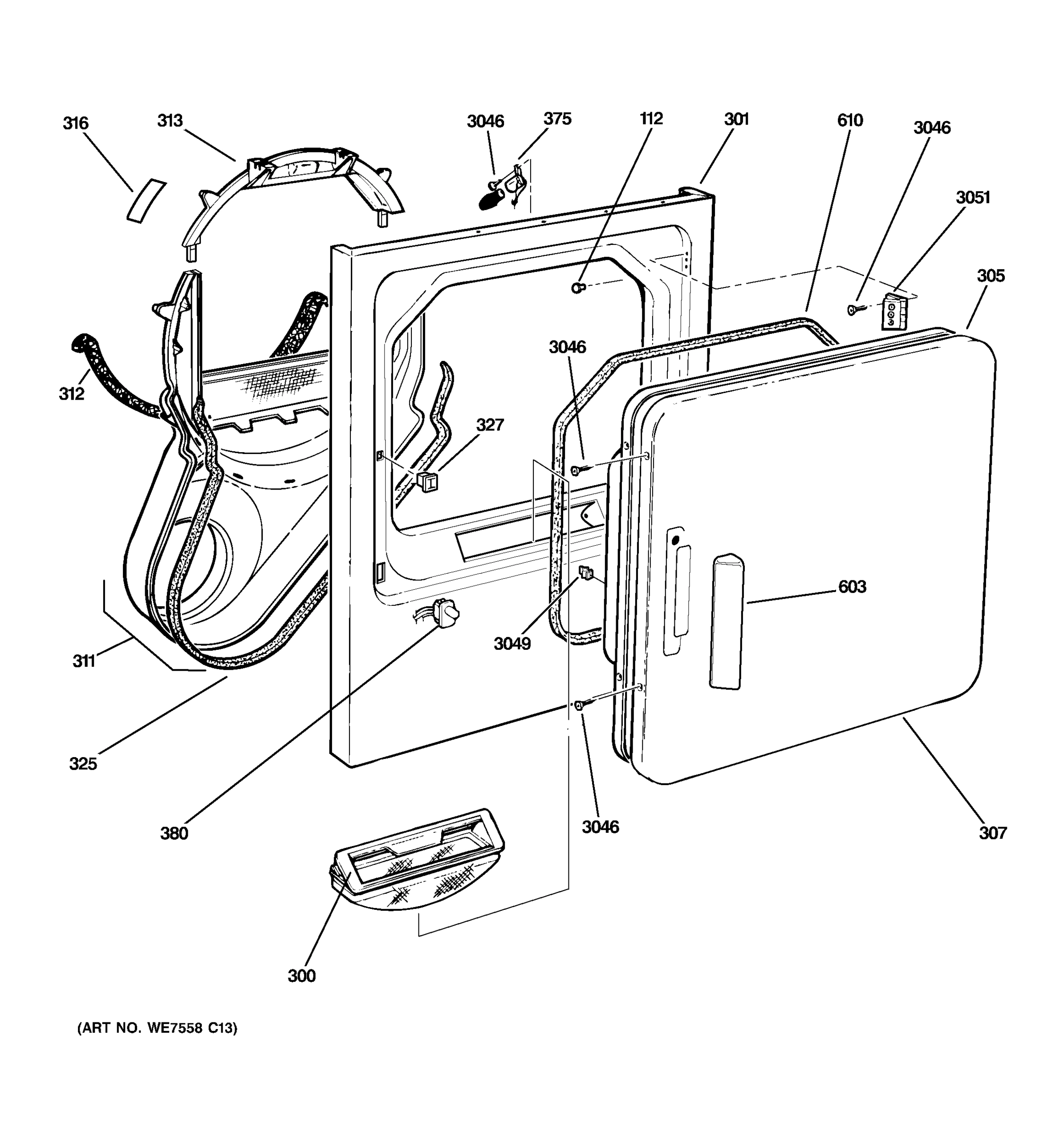 316
313
3046
375
112
301
610
3046
3051
305
312
3046
327
603
3049
311
325
380
3046
307
300
(ART NO. WE7558 C13)