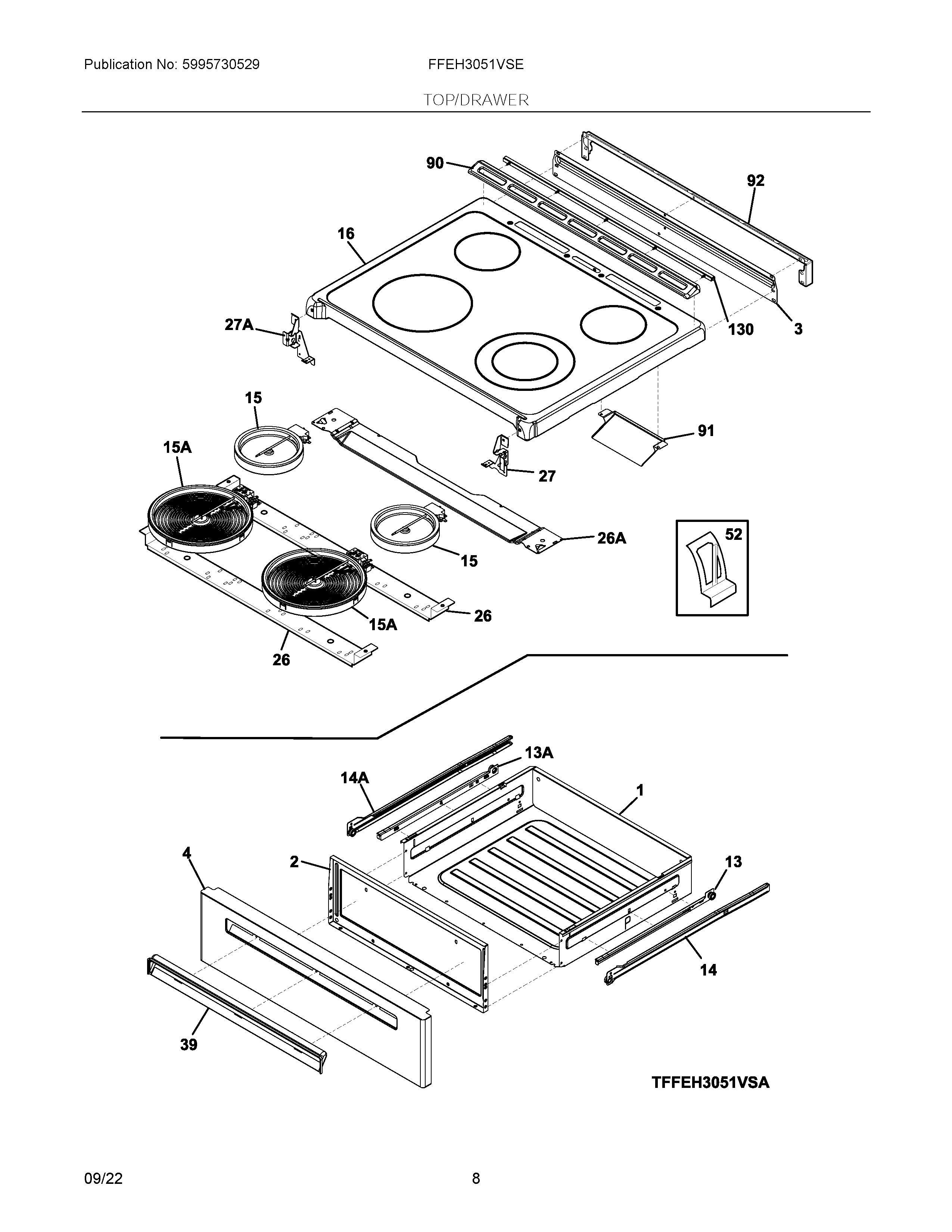 Publication No: 5995730529

FFEH3051VSE

TOP/DRAWER

90

92

16

27A

130

3

15

15A

91

27

26A

52

15

26

15A

26

13A

14A

1

4

2

13

14

39

TFFEH3051VSA

09/22

8