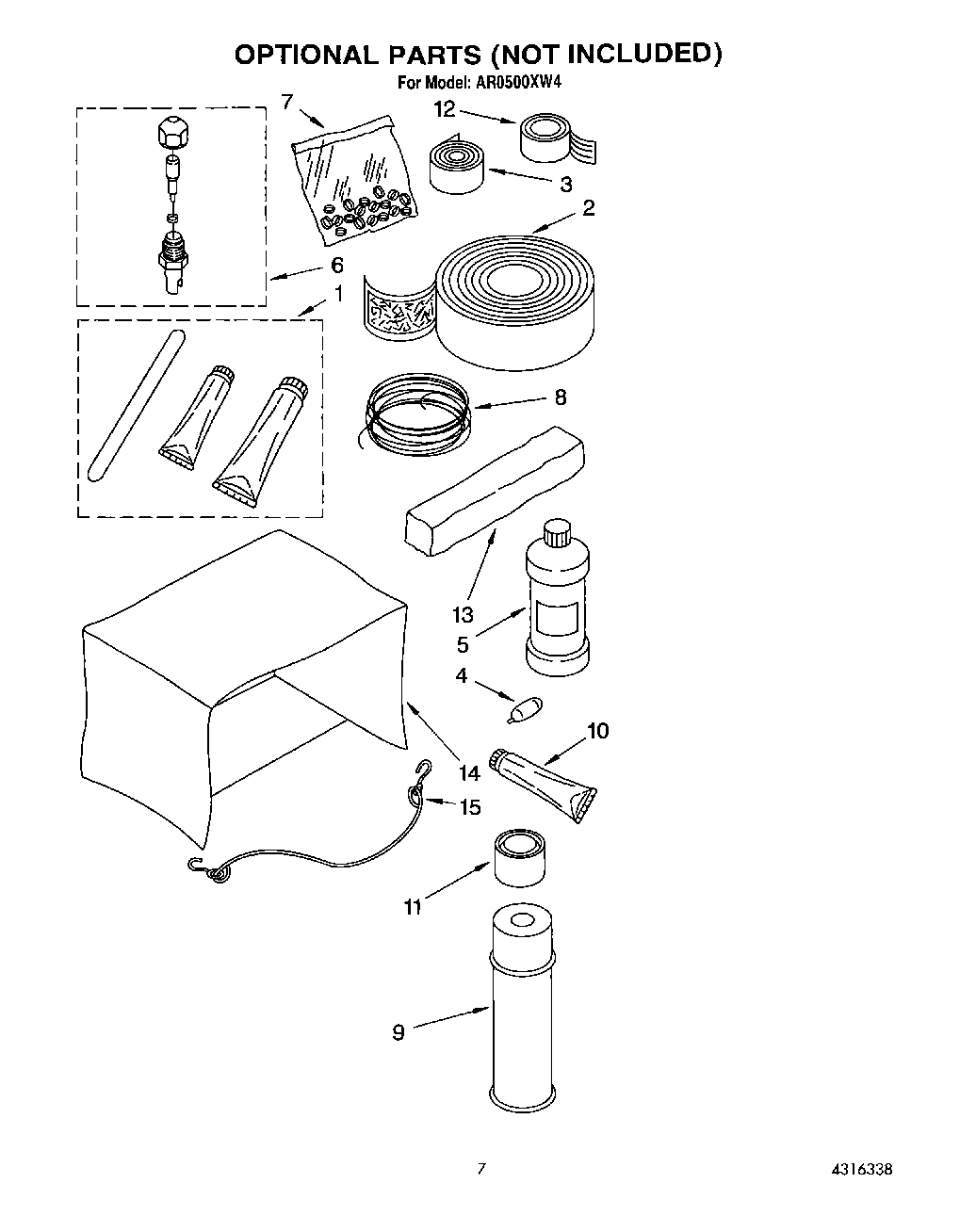 OPTIONAL PARTS (NOT INCLUDED)
For Model: AR0500XW4

7
12
3
2
6
1
8
13
5
4
10
14
15
11
9

7

4316338