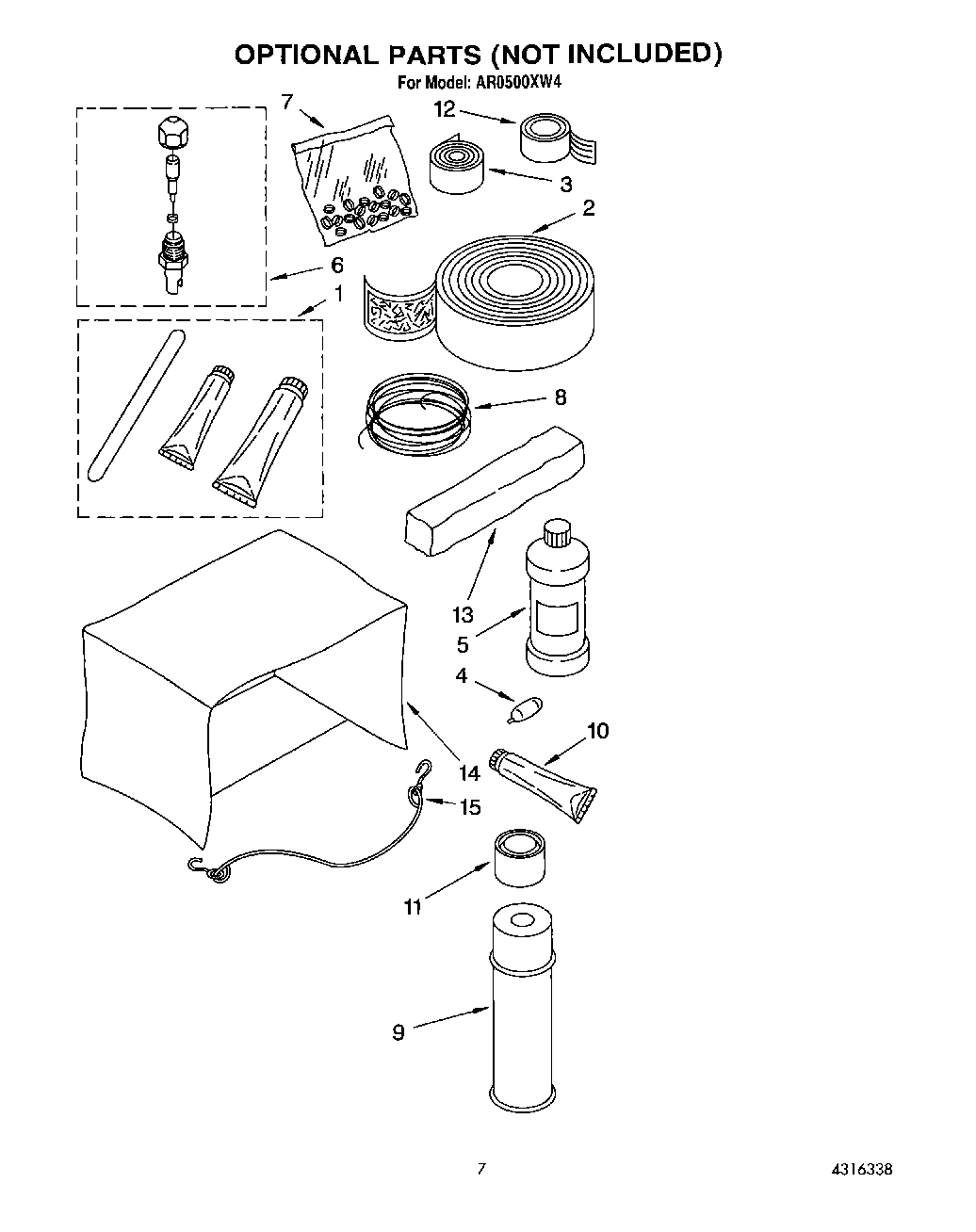 OPTIONAL PARTS (NOT INCLUDED)
For Model: AR0500XW4

7
12
3
2
6
1
8
13
5
4
10
14
15
11
9

7
4316338