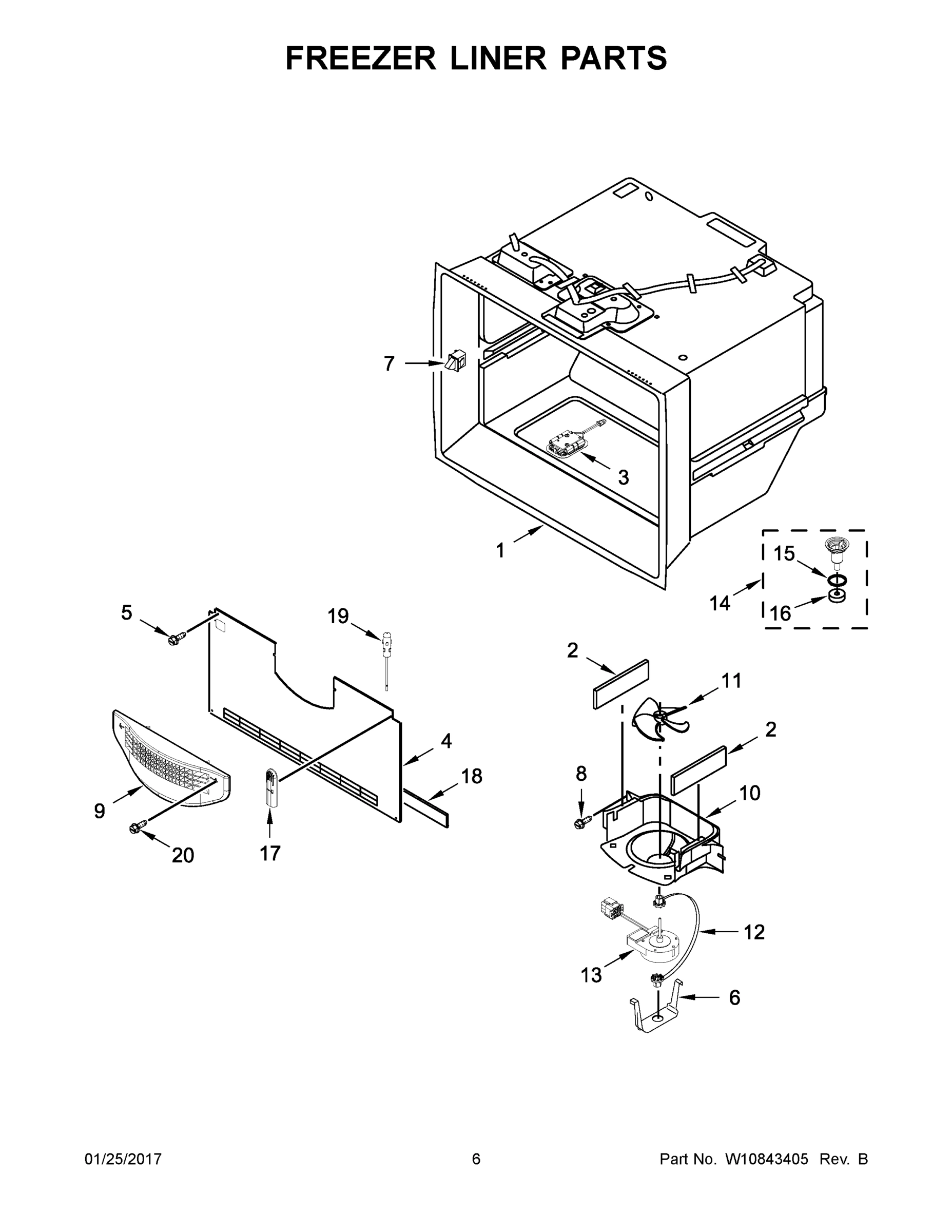 FREEZER LINER PARTS

7

3

1

15

14

16

5

19

2

11

2

4

18

8

10

9

20

17

12

13

6

01/25/2017

6

Part No. W10843405 Rev. B