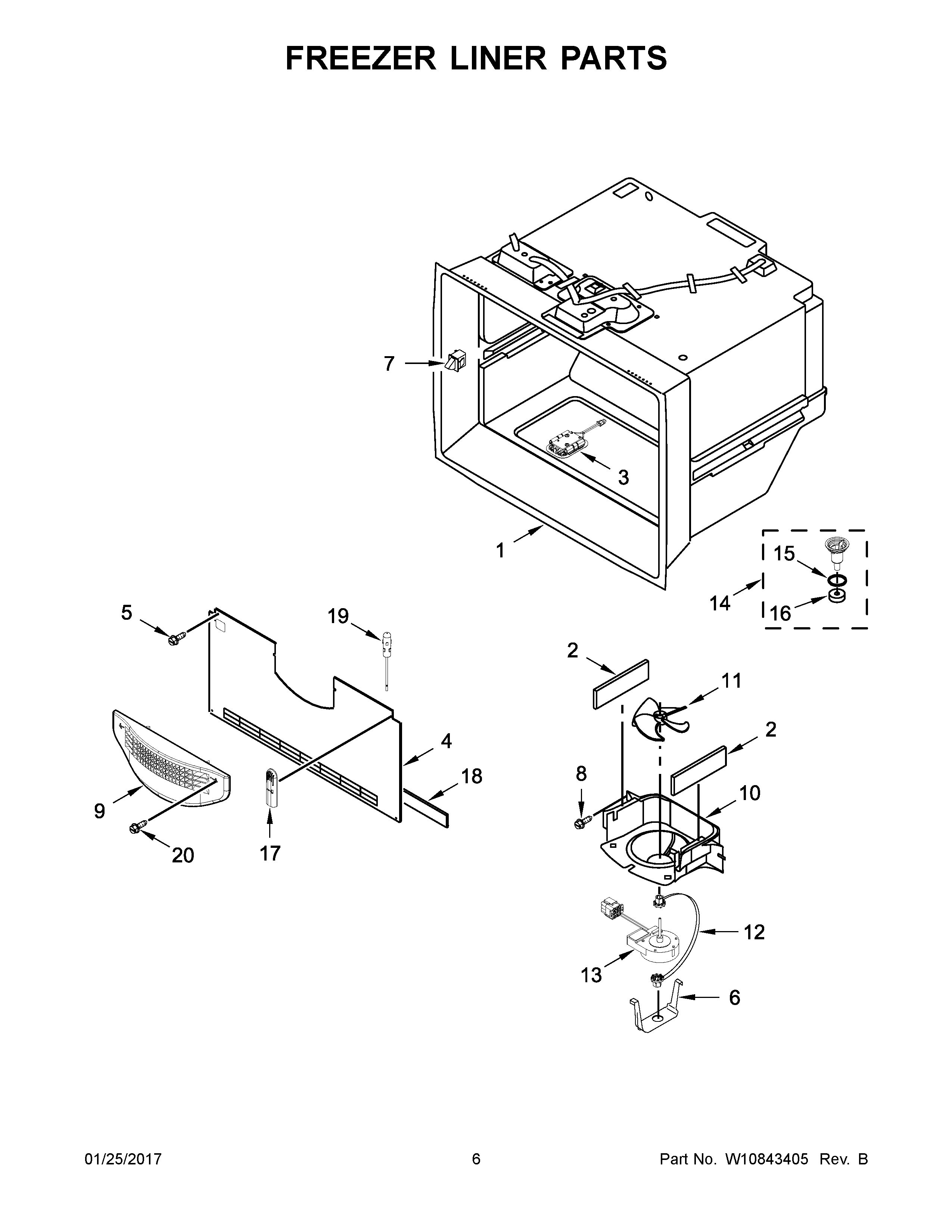 FREEZER LINER PARTS

7
3
1
15
14
16
5
19
2
11
2
4
18
8
10
9
20
17
12
13
6

01/25/2017
6
Part No. W10843405 Rev. B