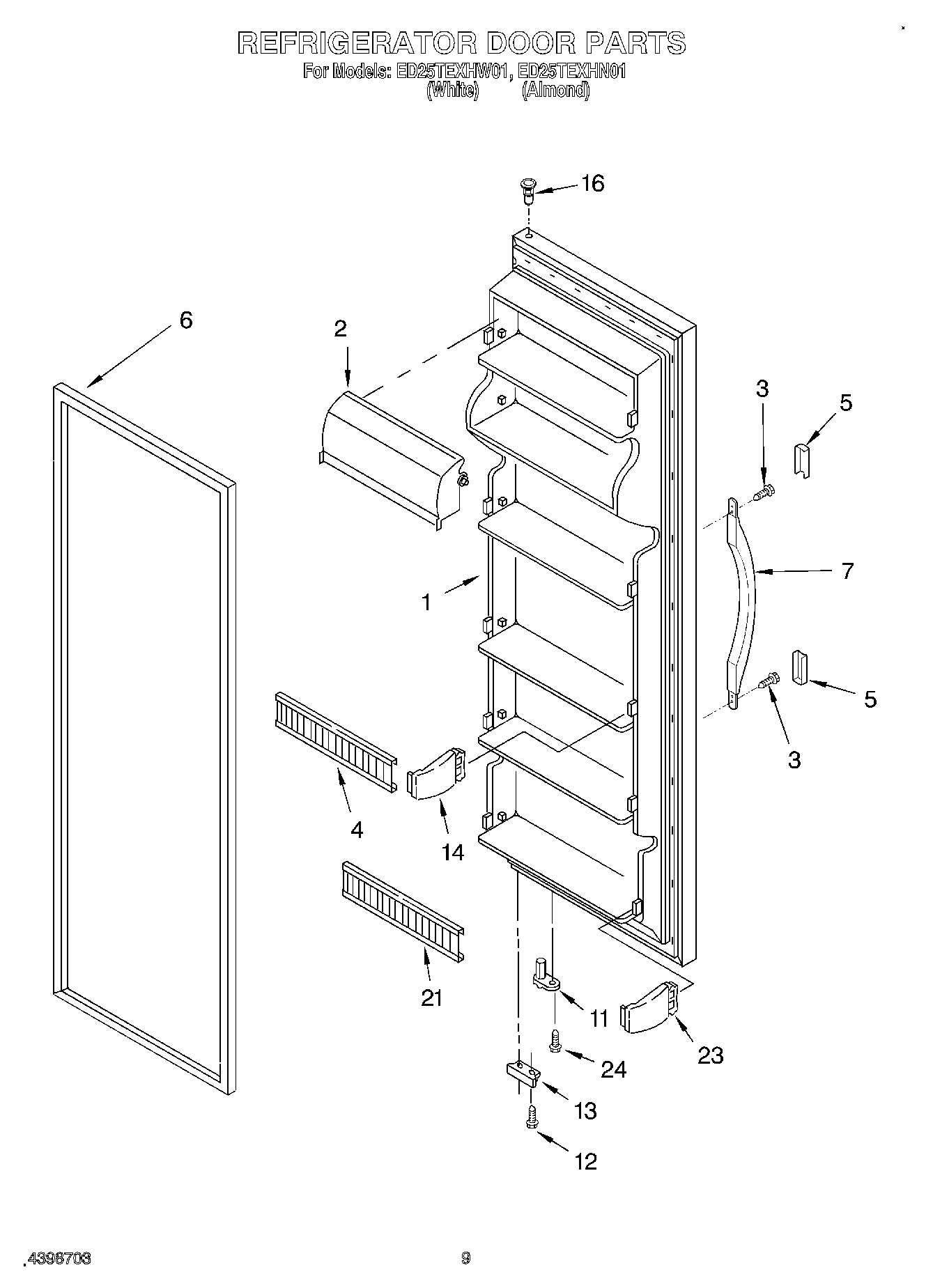 REFRIGERATOR DOOR PARTS
For Models: ED25TEXHW01, ED25TEXHN01
(White) (Almond)

16
6
2
3
5
7
1
5
3
4
14
21
11
23
24
13
12

4398703

9