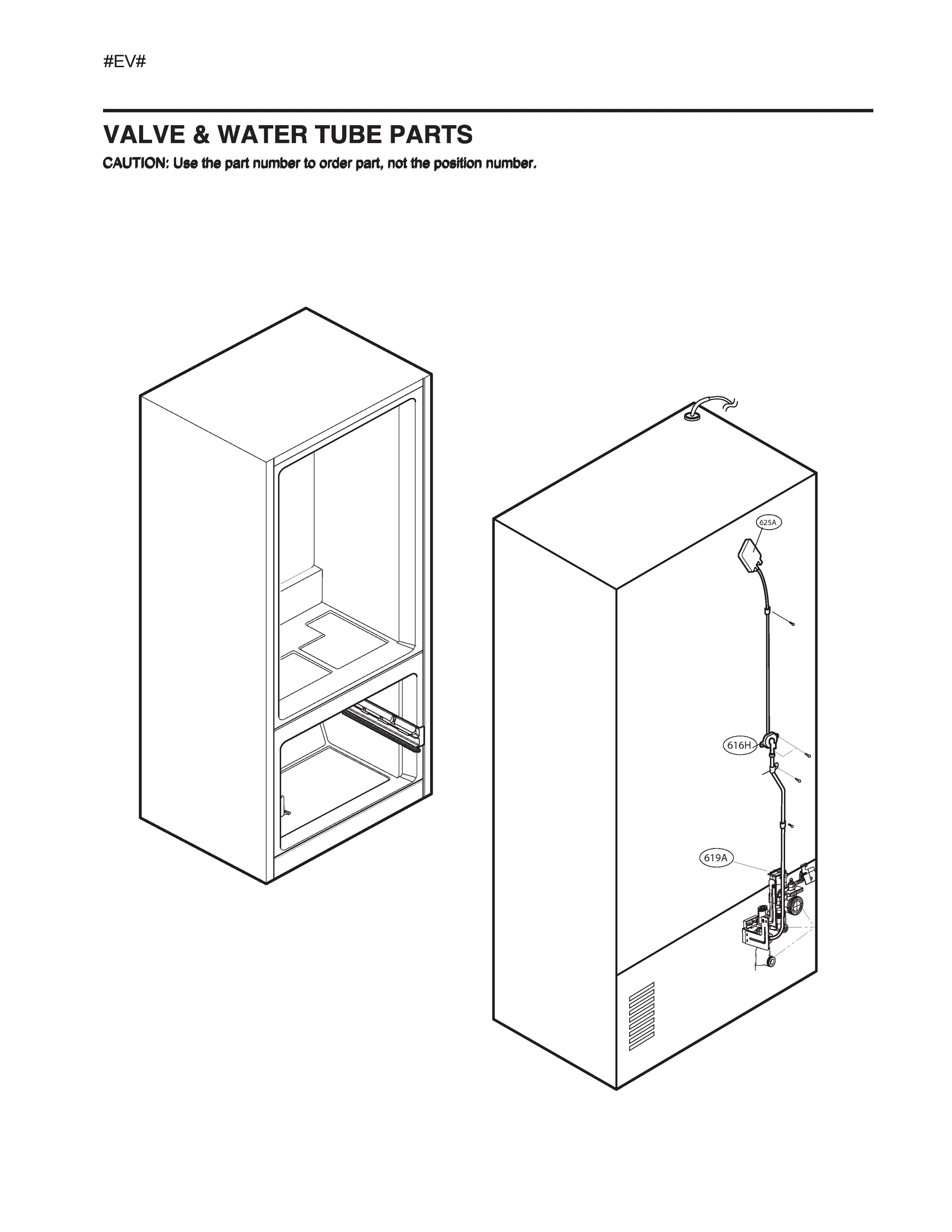 #EV#

VALVE & WATER TUBE PARTS

CAUTION: Use the part number to order part, not the position number.

625A

616H

619A