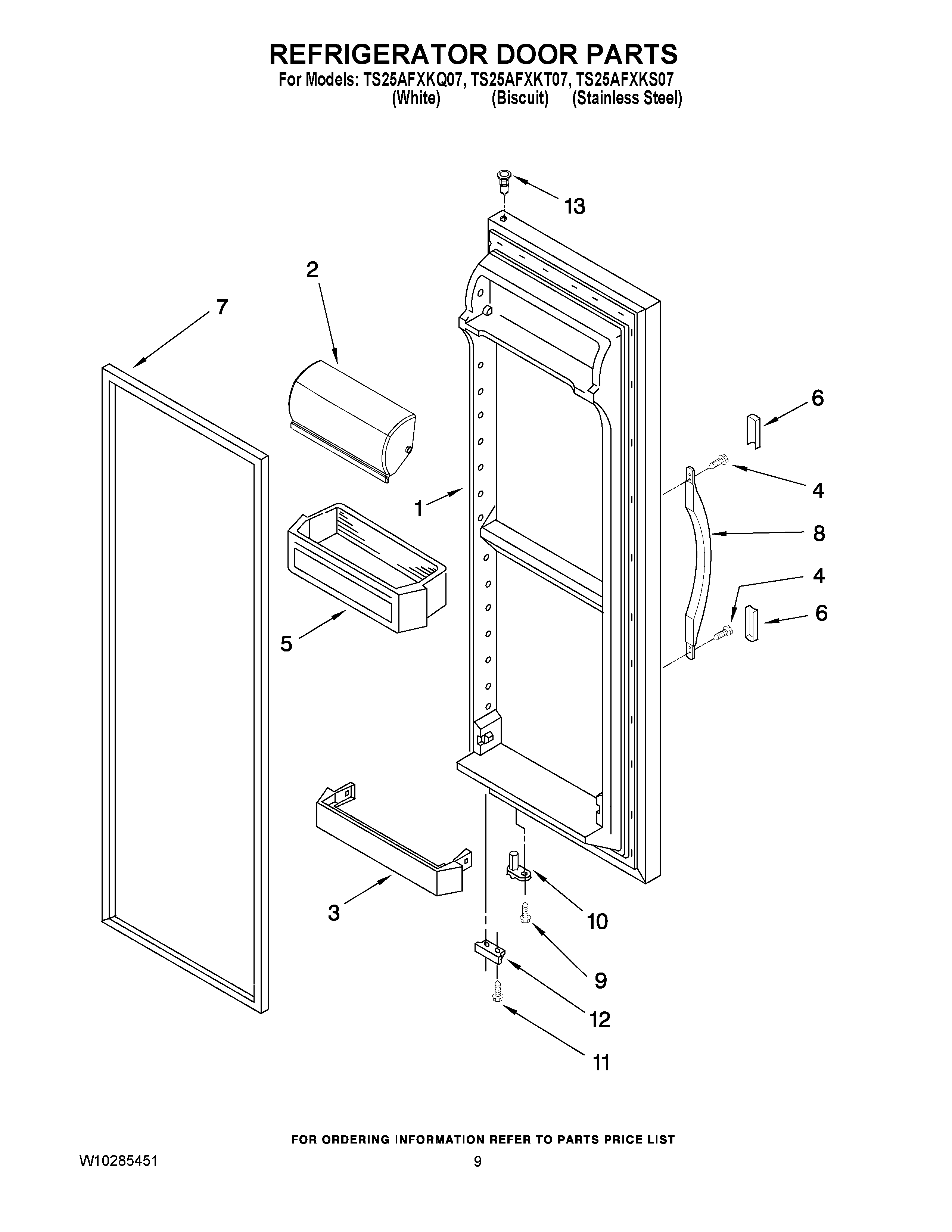 REFRIGERATOR DOOR PARTS
For Models: TS25AFXKQ07, TS25AFXKT07, TS25AFXKS07
(White) (Biscuit) (Stainless Steel)

13
2
7
6
4
1
8
4
6
5
3
10
9
12
11

FOR ORDERING INFORMATION REFER TO PARTS PRICE LIST
W10285451
9