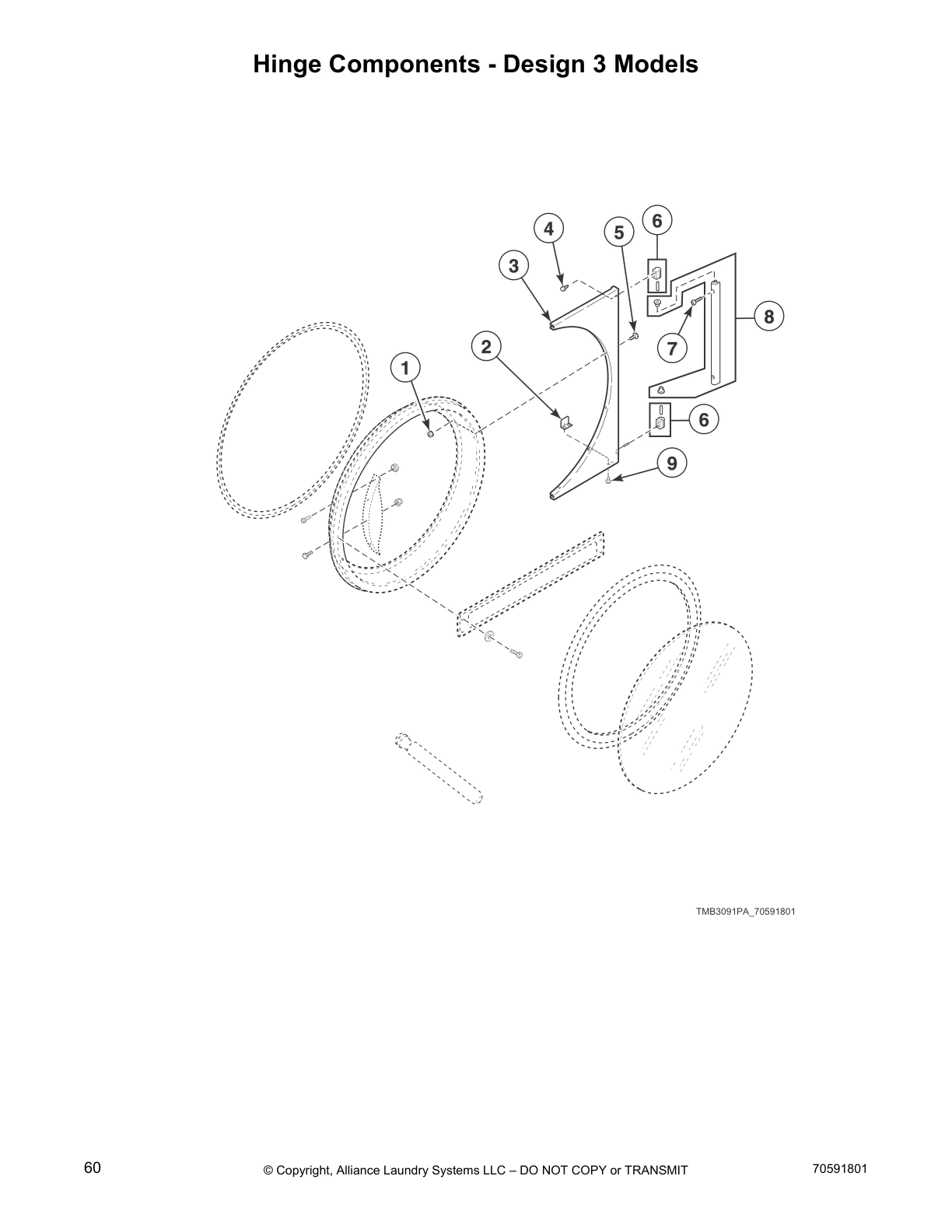 Hinge Components - Design 3 Models

4
5
6
3
8
2
7
1
6
9

TMB3091PA_70591801

60
© Copyright, Alliance Laundry Systems LLC – DO NOT COPY or TRANSMIT
70591801