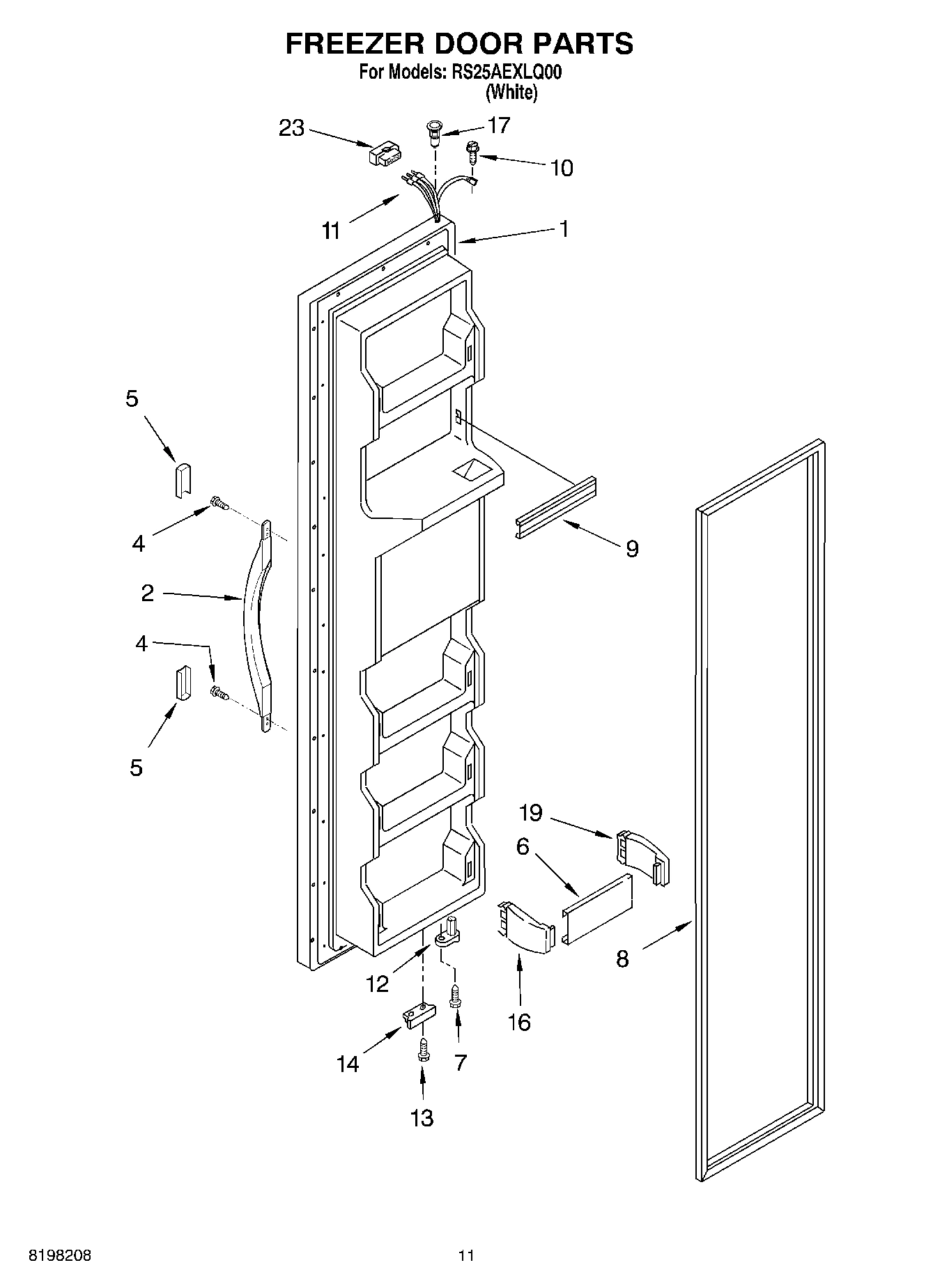 FREEZER DOOR PARTS
For Models: RS25AEXLQ00
(White)

23
17
10
11
1
5
4
2
4
5
9
19
6
8
12
16
14
7
13

8198208
11