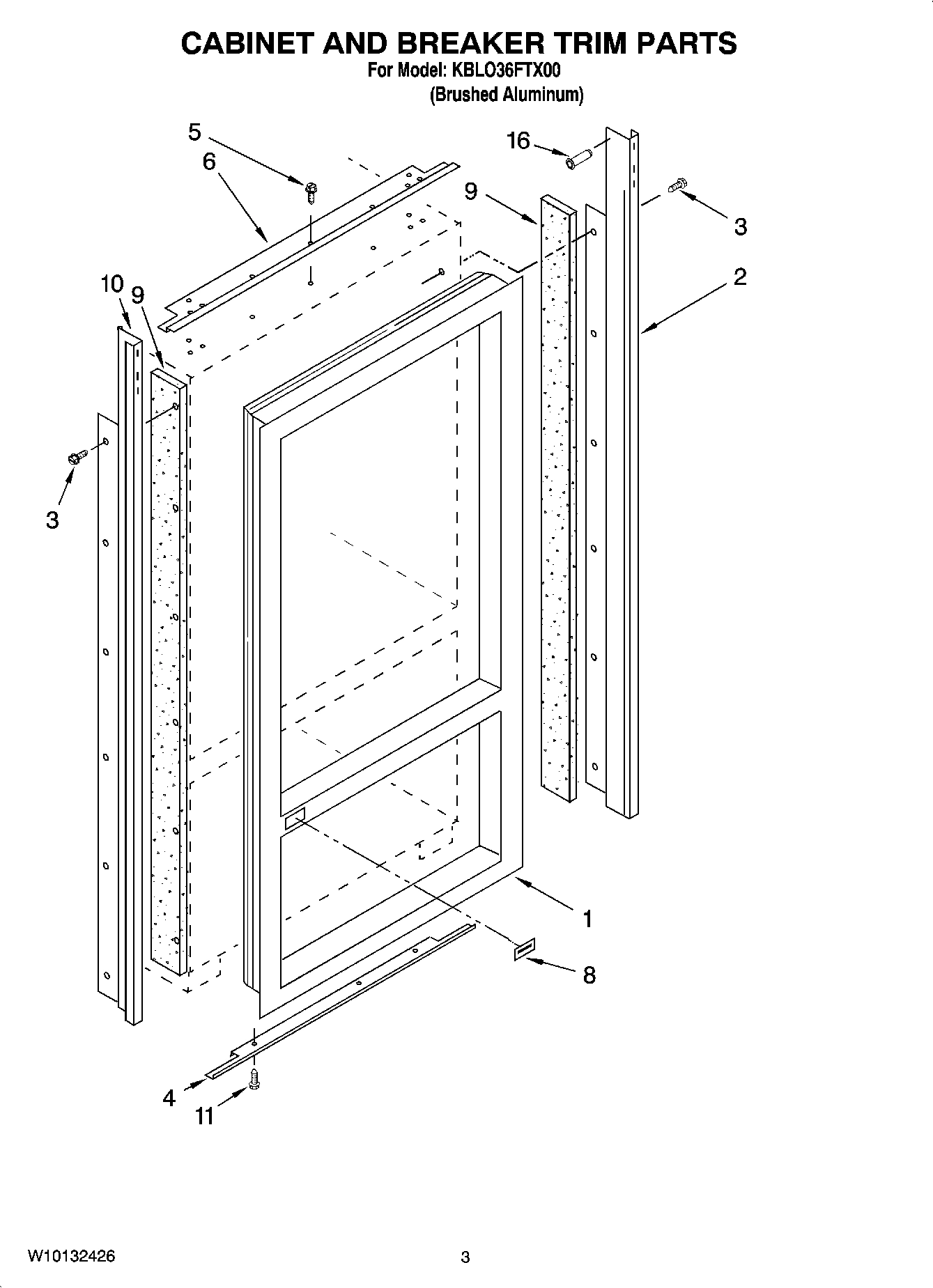 CABINET AND BREAKER TRIM PARTS
For Model: KBLO36FTX00
(Brushed Aluminum)

5
6
16
9
3
2
10
9
3
1
8
4
11

W10132426
3